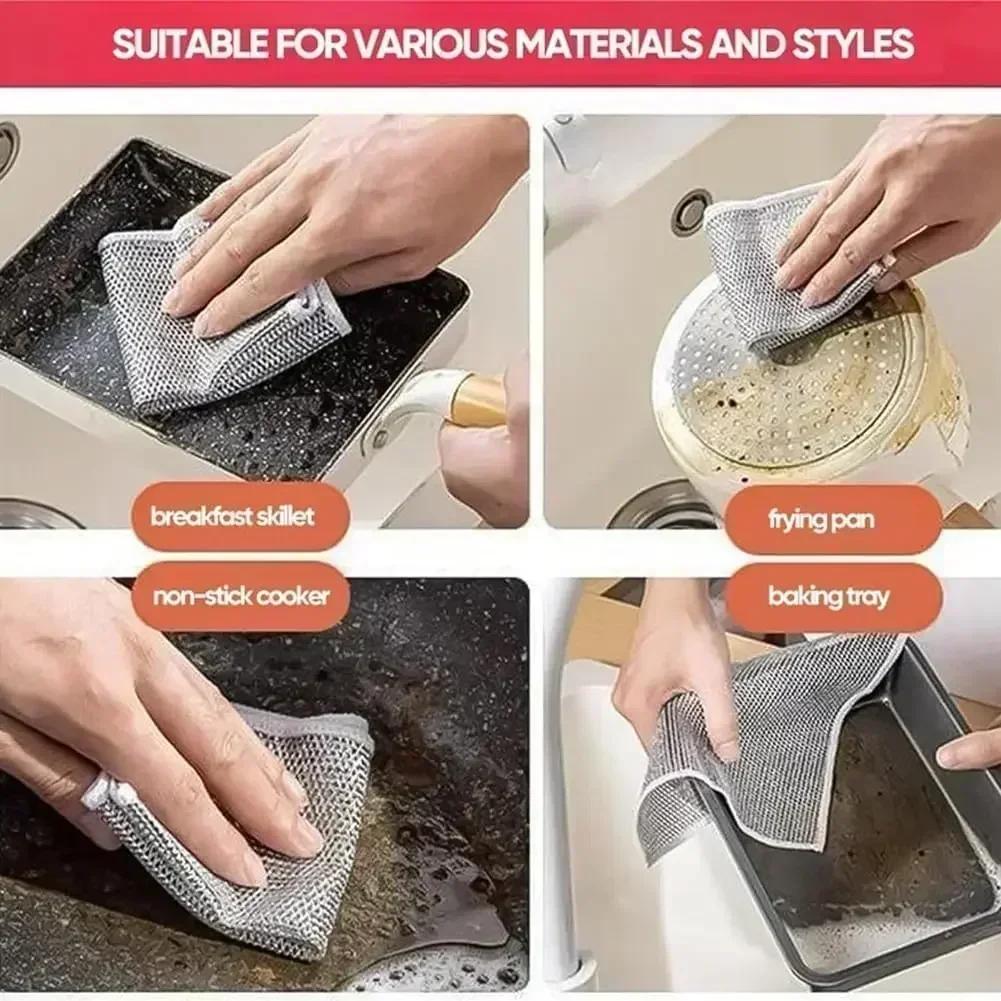 SUITABLE FOR VARIOUS MATERIALS AND STYLES

breakfast skillet

frying pan

non-stick cooker

baking tray