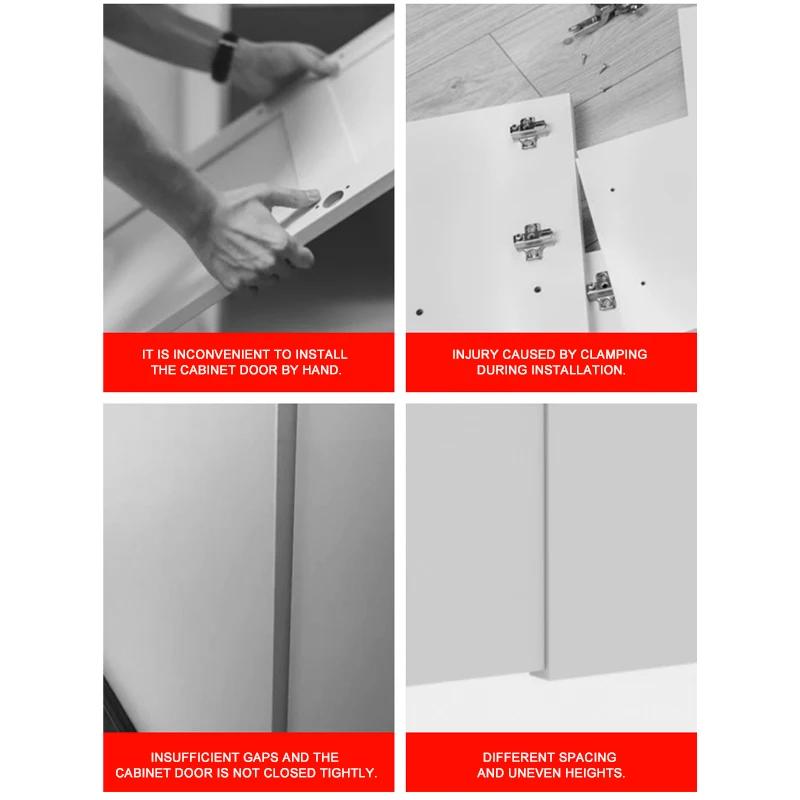 IT IS INCONVENIENT TO INSTALL THE CABINET DOOR BY HAND.

INJURY CAUSED BY CLAMPING DURING INSTALLATION.

INSUFFICIENT GAPS AND THE CABINET DOOR IS NOT CLOSED TIGHTLY.

DIFFERENT SPACING AND UNEVEN HEIGHTS.