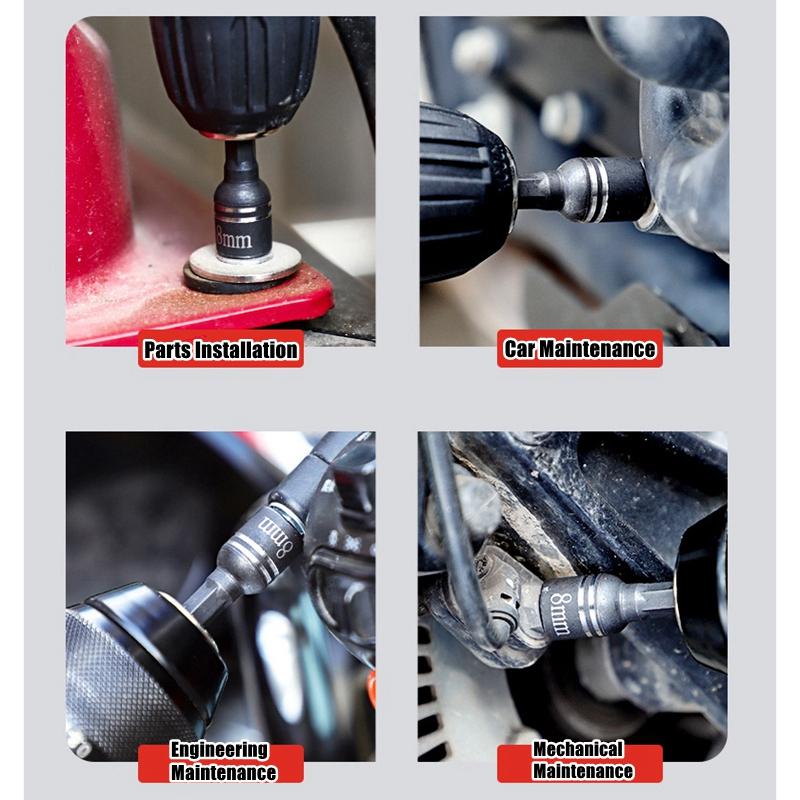 8mm

Parts Installation

Car Maintenance

8mm

Engineering Maintenance

8mm

Mechanical Maintenance