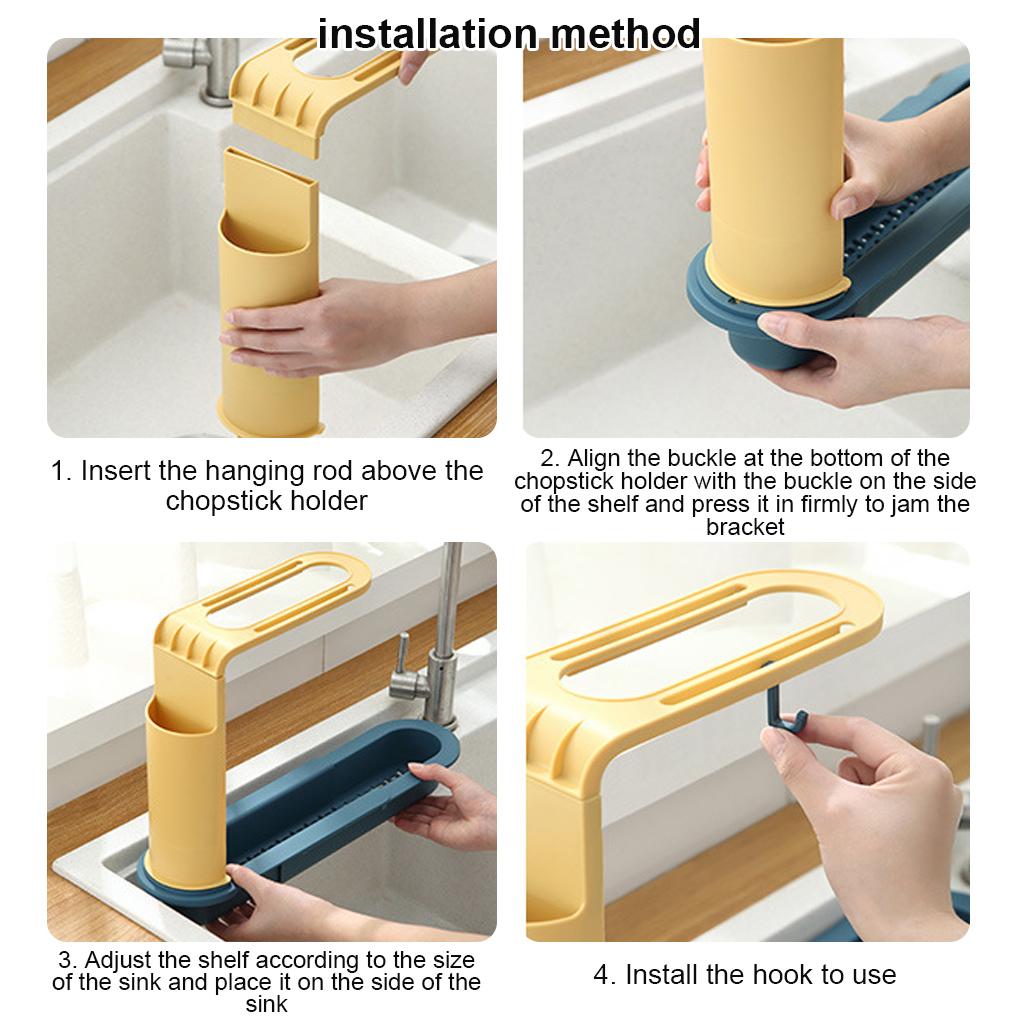 installation method

1. Insert the hanging rod above the chopstick holder

2. Align the buckle at the bottom of the chopstick holder with the buckle on the side of the shelf and press it in firmly to jam the bracket

3. Adjust the shelf according to the size of the sink and place it on the side of the sink

4. Install the hook to use