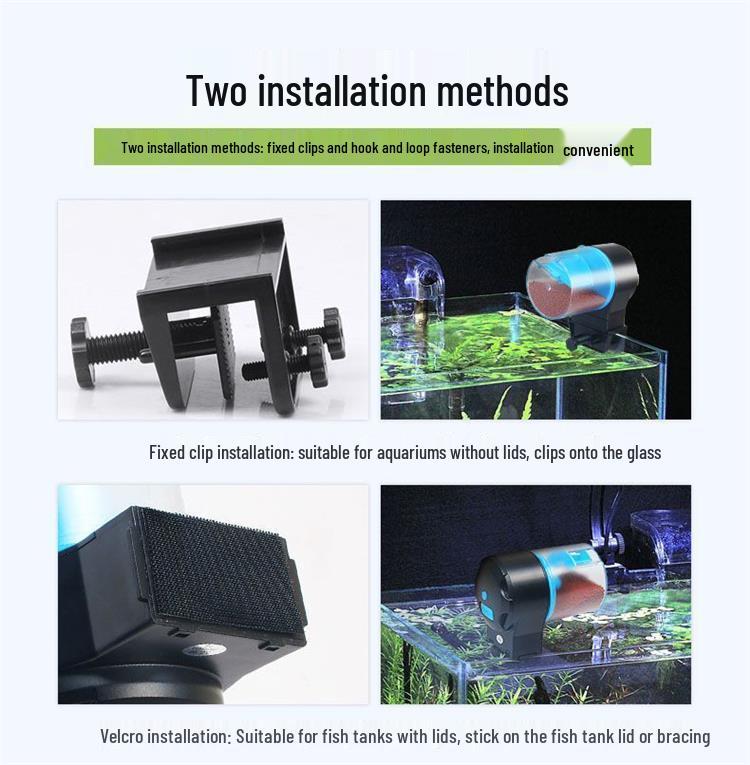 Two installation methods

Two installation methods: fixed clips and hook and loop fasteners, installation convenient

Fixed clip installation: suitable for aquariums without lids, clips onto the glass

Velcro installation: Suitable for fish tanks with lids, stick on the fish tank lid or bracing