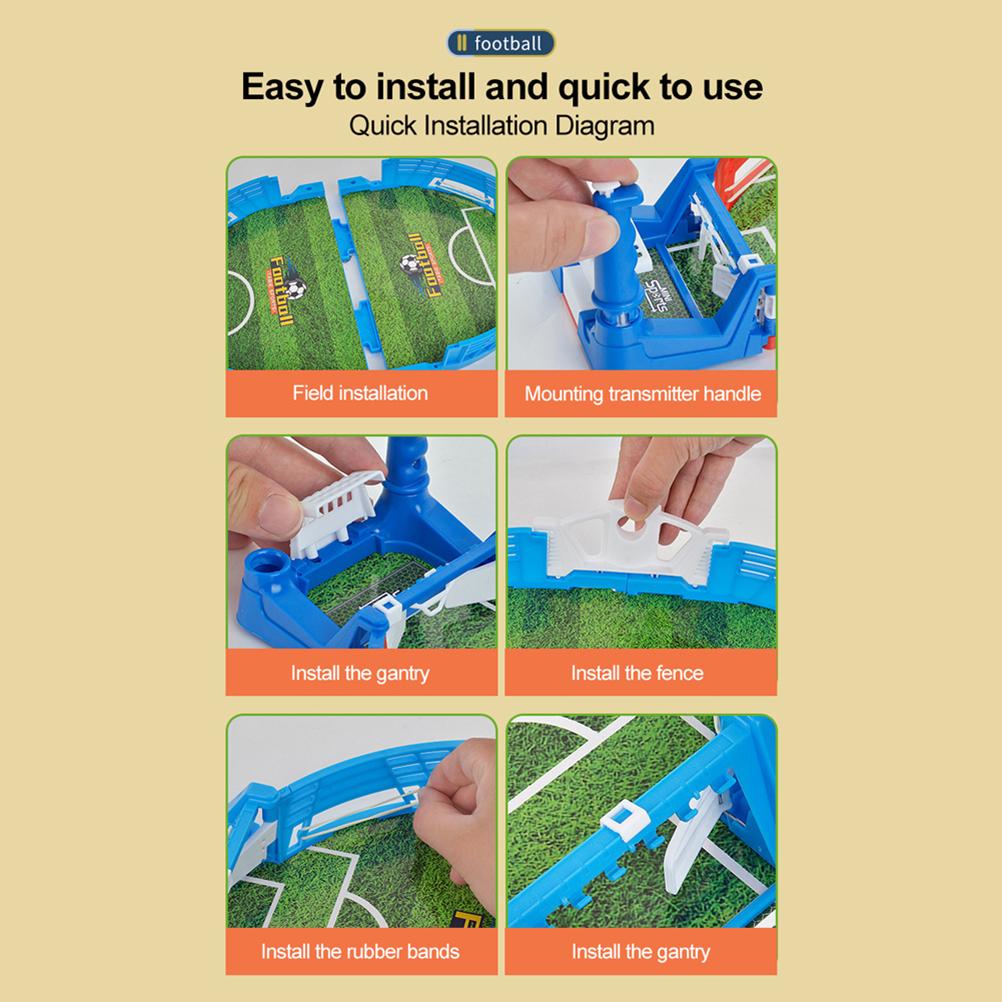 football

Easy to install and quick to use

Quick Installation Diagram

Football

Football

Field installation

MINI Sports

Mounting transmitter handle

Install the gantry

Install the fence

Install the rubber bands

Install the gantry