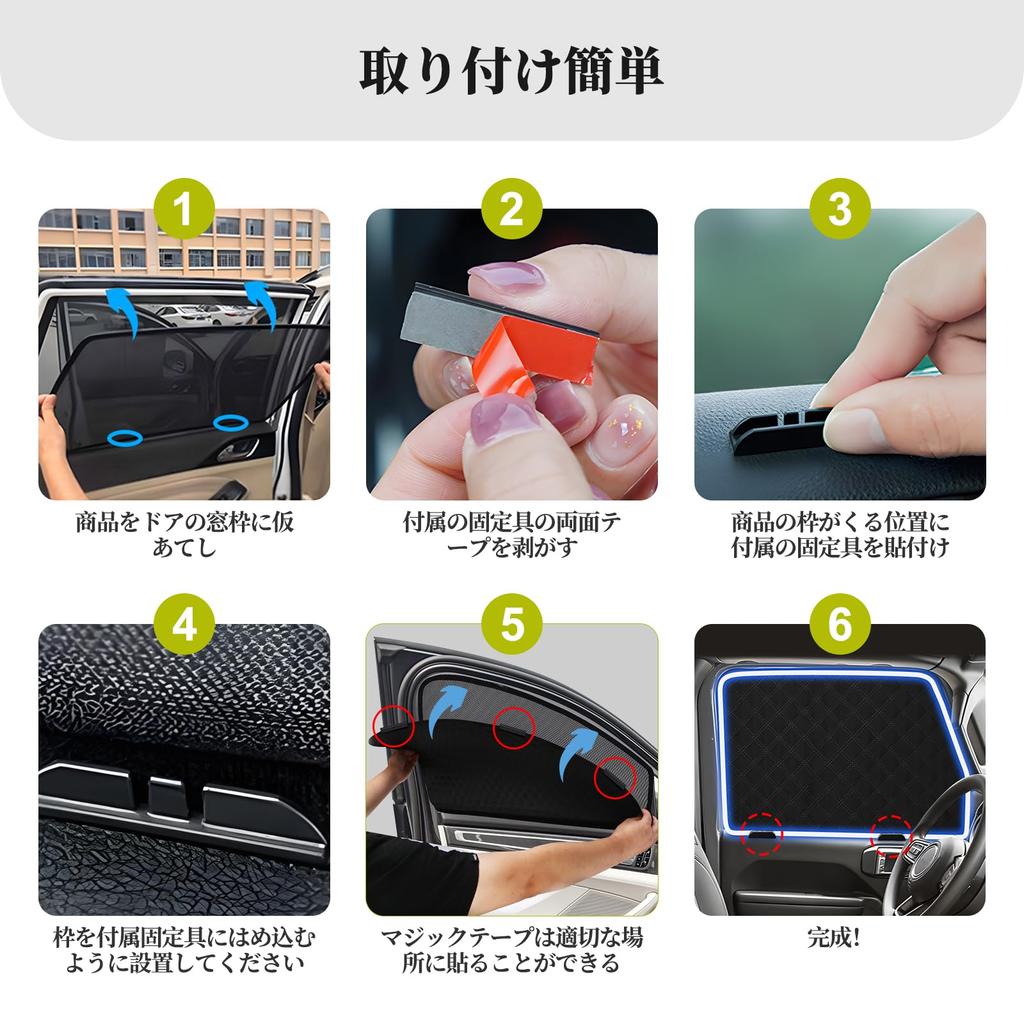 取り付け簡単

1
商品をドアの窓枠に仮あてし

2
付属の固定具の両面テープを剥がす

3
商品の枠がくる位置に付属の固定具を貼付け

4
枠を付属固定具にはめ込むように設置してください

5
マジックテープは適切な場所に貼ることができる

6
完成!