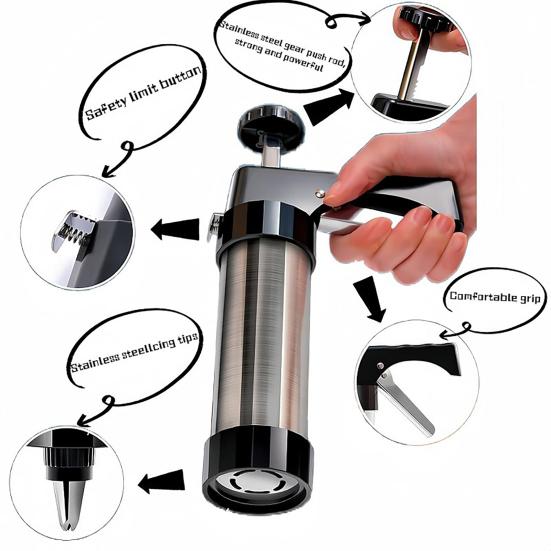 Stainless steel gear push rod, strong and powerful

Safety limit button

Comfortable grip

Stainless steelIcing tips