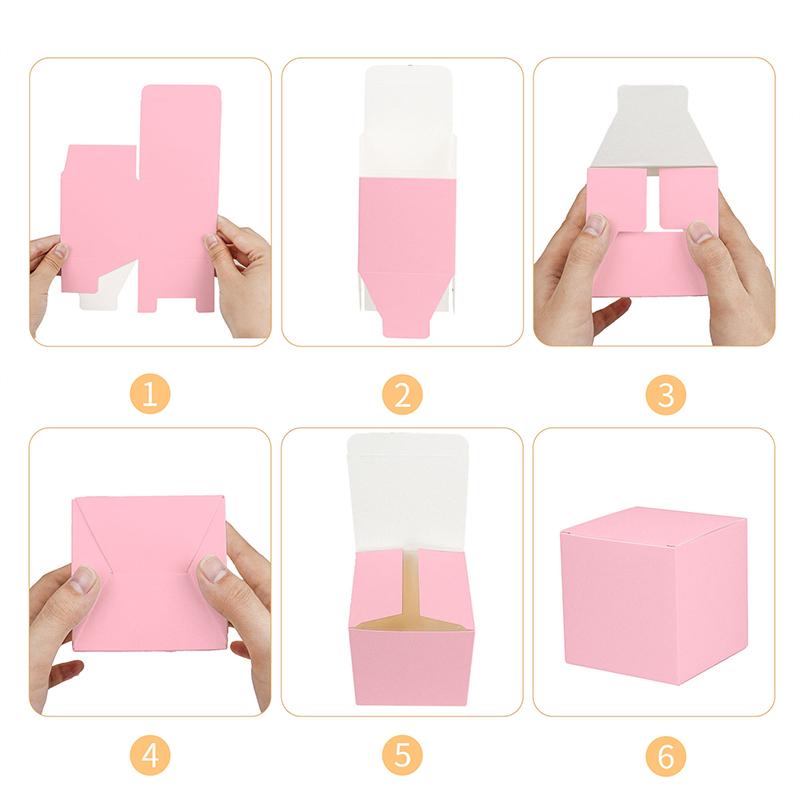 1

2

3

4

5

6