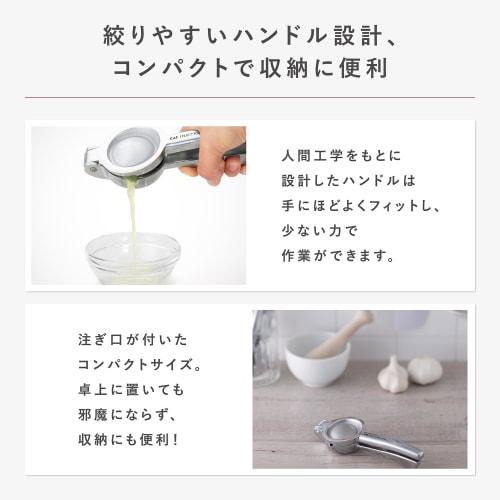 絞りやすいハンドル設計、
コンパクトで収納に便利

人間工学をもとに
設計したハンドルは
手にほどよくフィットし、
少ない力で
作業ができます。

注ぎ口が付いた
コンパクトサイズ。
卓上に置いても
邪魔にならず、
収納にも便利！