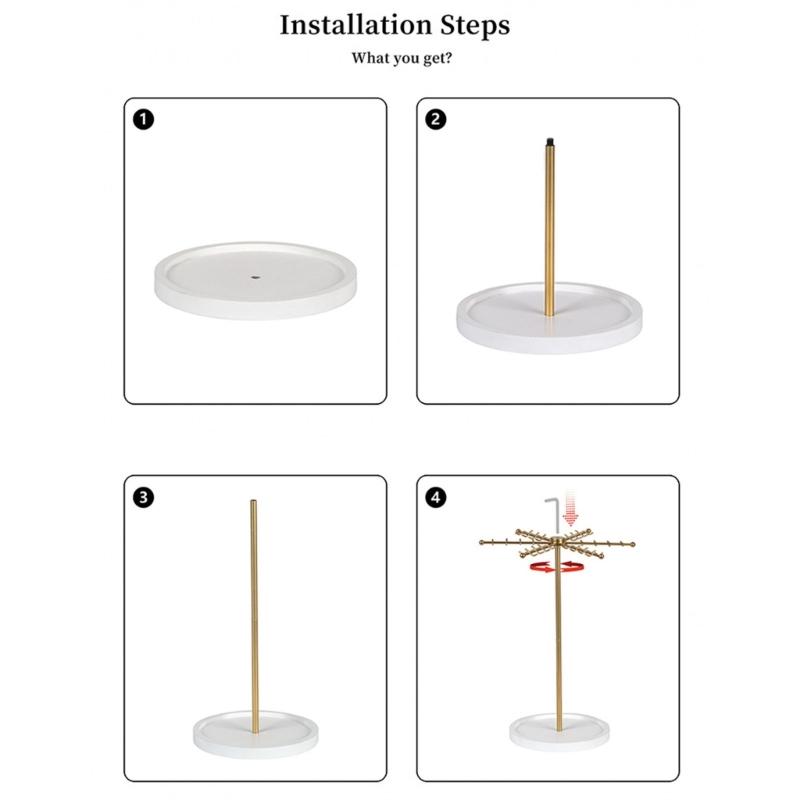 Installation Steps

What you get?

1

2

3

4