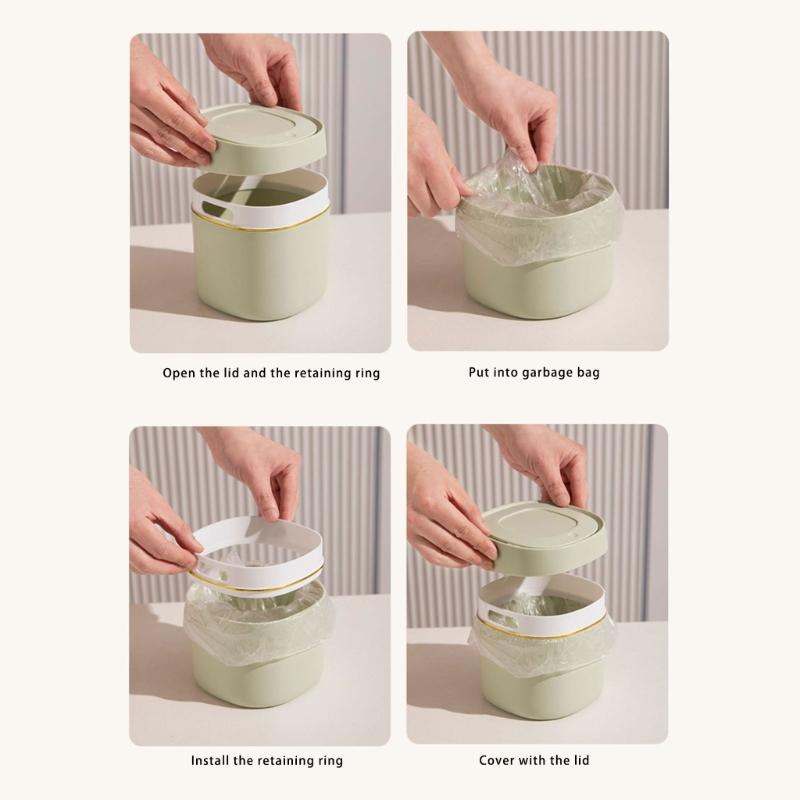 Open the lid and the retaining ring

Put into garbage bag

Install the retaining ring

Cover with the lid