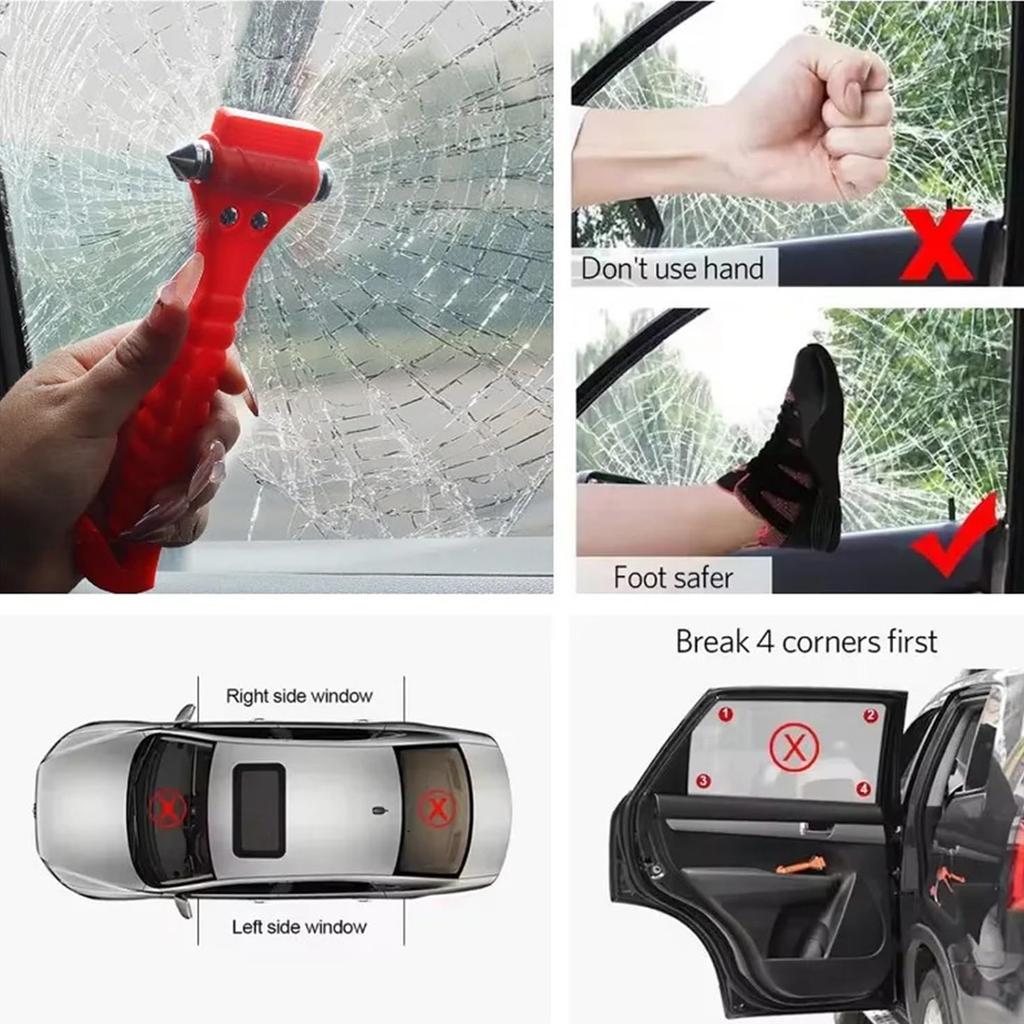 Don't use hand

Foot safer

Right side window

Left side window

Break 4 corners first

1

2

3

4