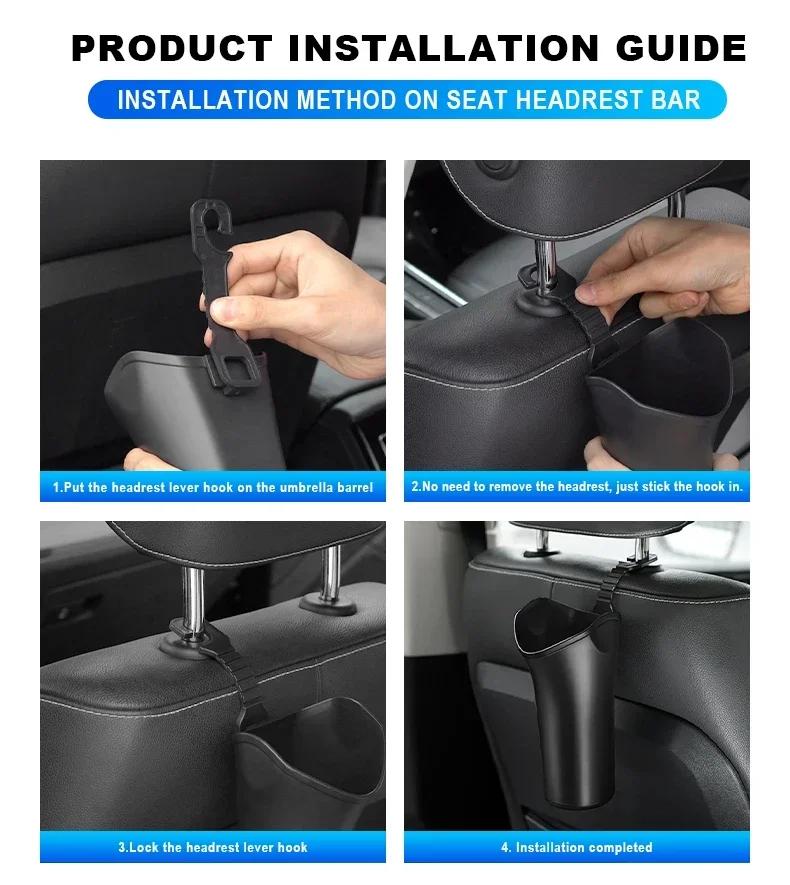 PRODUCT INSTALLATION GUIDE

INSTALLATION METHOD ON SEAT HEADREST BAR

1.Put the headrest lever hook on the umbrella barrel

2.No need to remove the headrest, just stick the hook in.

3.Lock the headrest lever hook

4. Installation completed