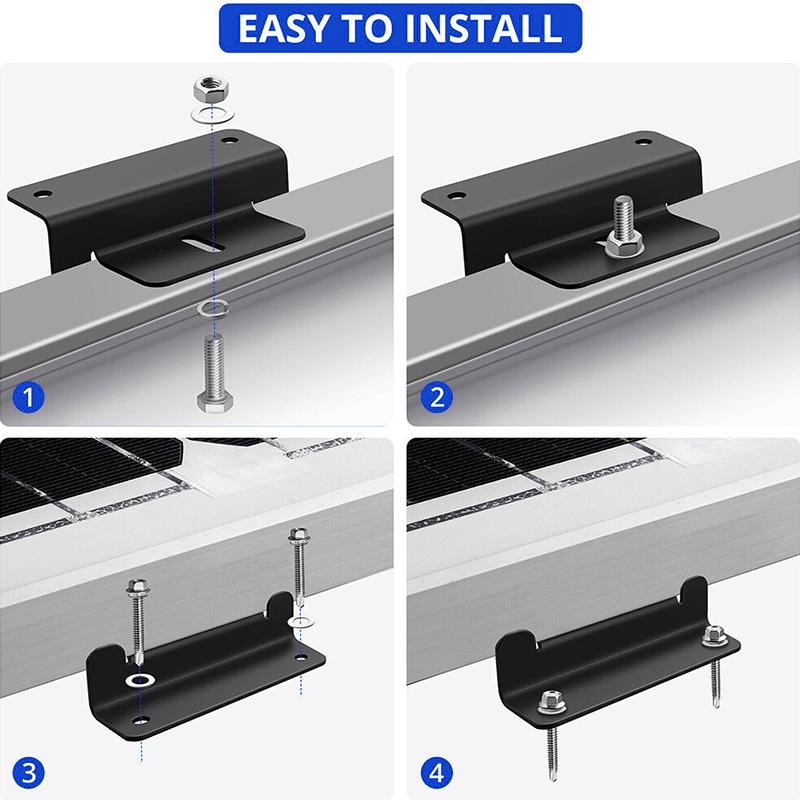 EASY TO INSTALL

1

2

3

4