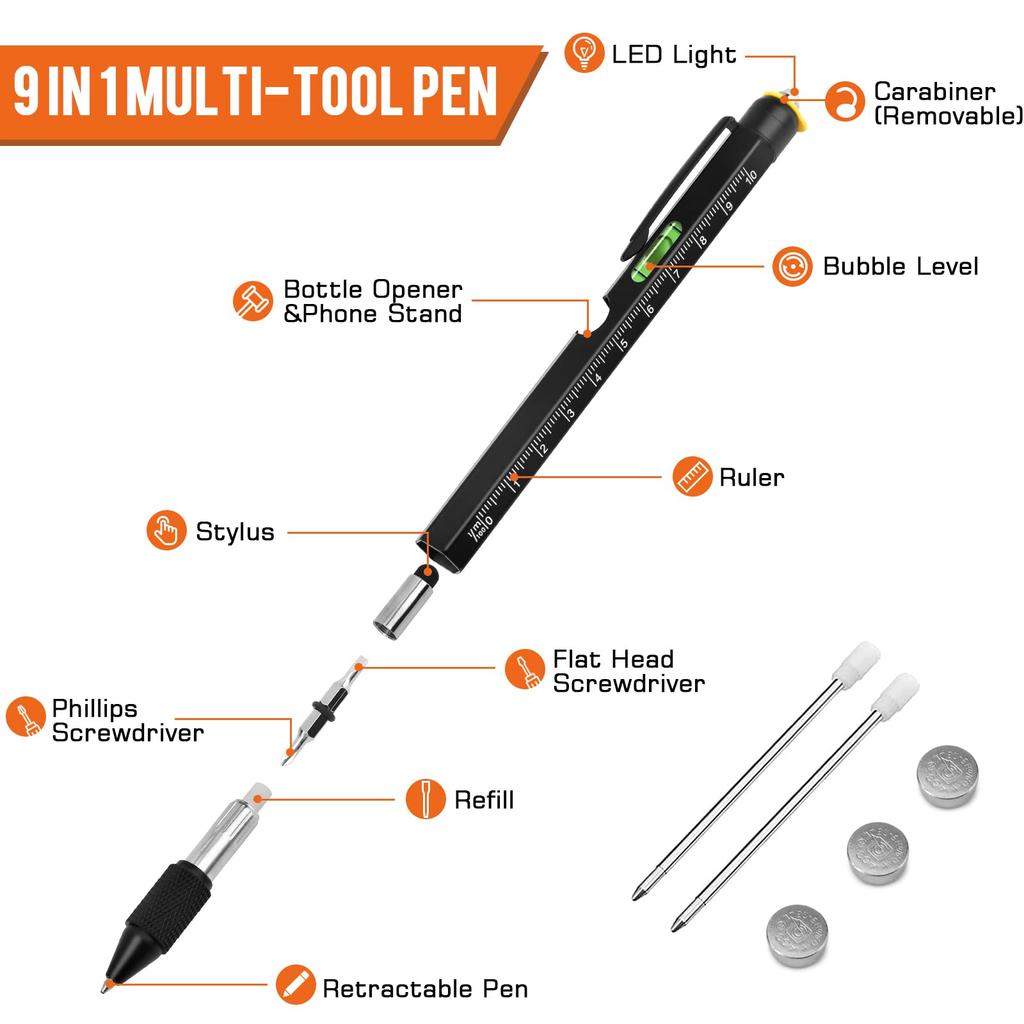 9 IN 1 MULTI-TOOL PEN

LED Light

Carabiner (Removable)

Bubble Level

Bottle Opener &Phone Stand

Ruler

Stylus

Flat Head Screwdriver

Phillips Screwdriver

Refill

Retractable Pen

0 1 2 3 4 5 6 7 8 9 10