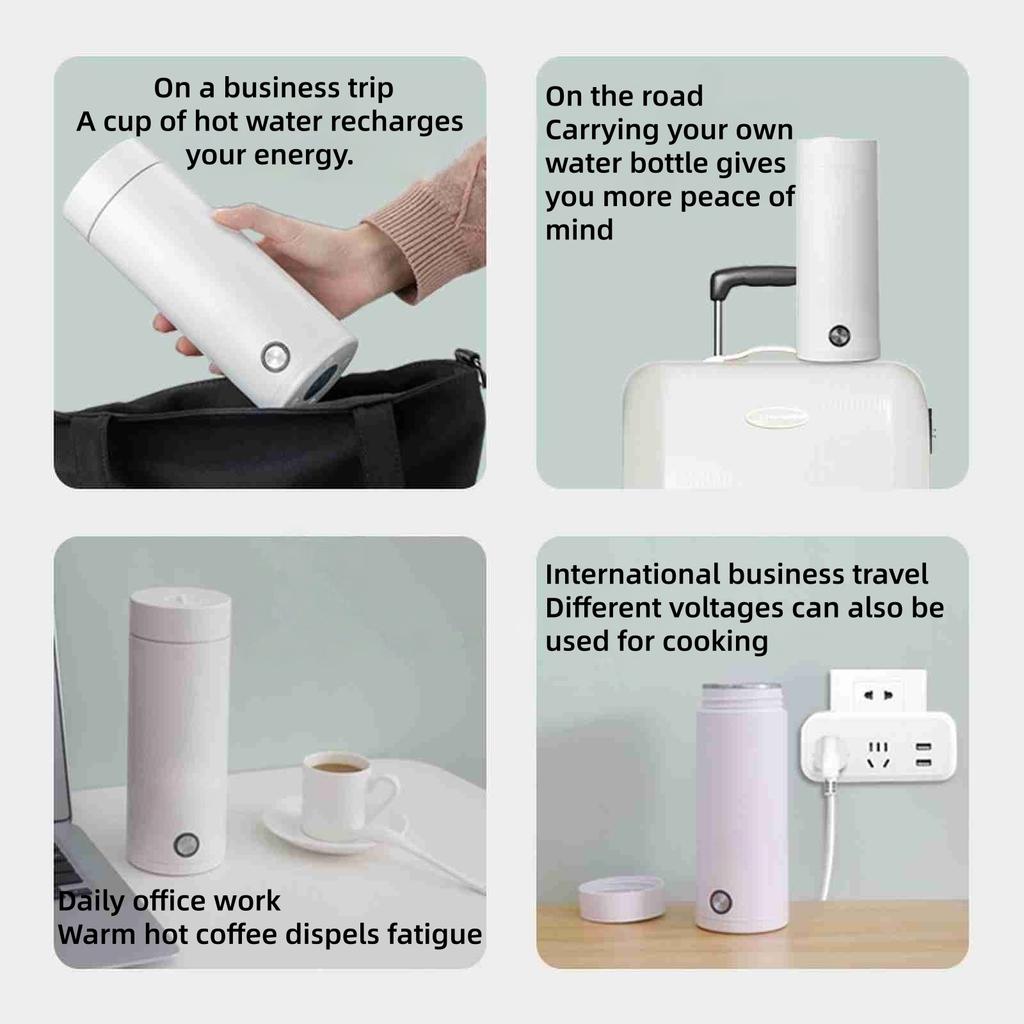 On a business trip
A cup of hot water recharges your energy.

On the road
Carrying your own water bottle gives you more peace of mind

Daily office work
Warm hot coffee dispels fatigue

International business travel
Different voltages can also be used for cooking