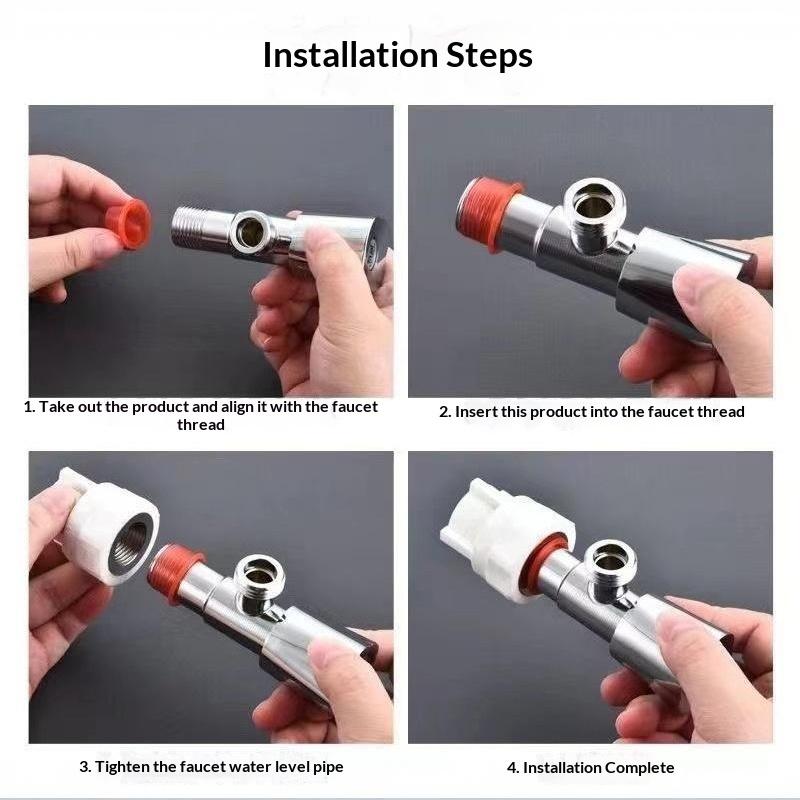 Installation Steps

1. Take out the product and align it with the faucet thread

2. Insert this product into the faucet thread

3. Tighten the faucet water level pipe

4. Installation Complete