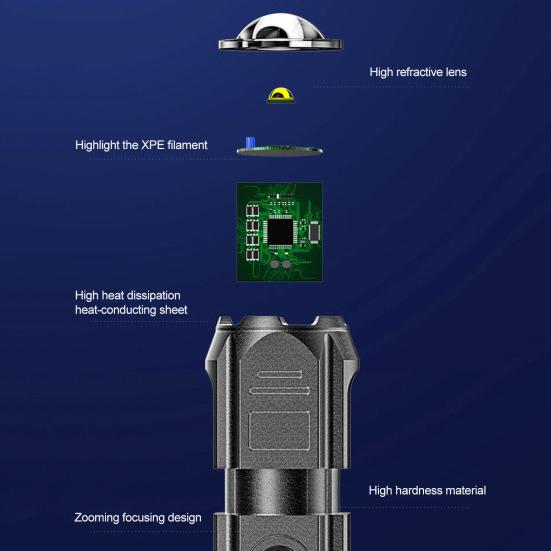 High refractive lens

Highlight the XPE filament

High heat dissipation
heat-conducting sheet

High hardness material

Zooming focusing design