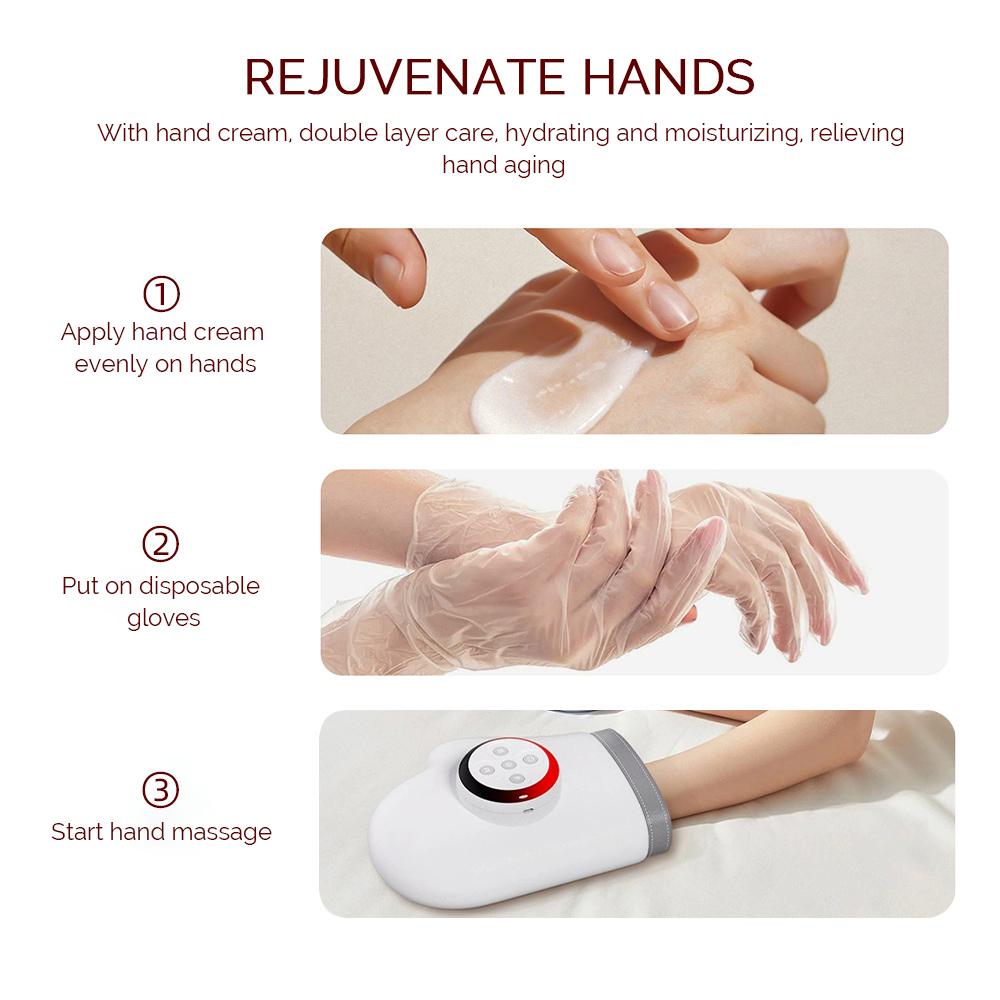 REJUVENATE HANDS

With hand cream, double layer care, hydrating and moisturizing, relieving hand aging

①
Apply hand cream evenly on hands

②
Put on disposable gloves

③
Start hand massage