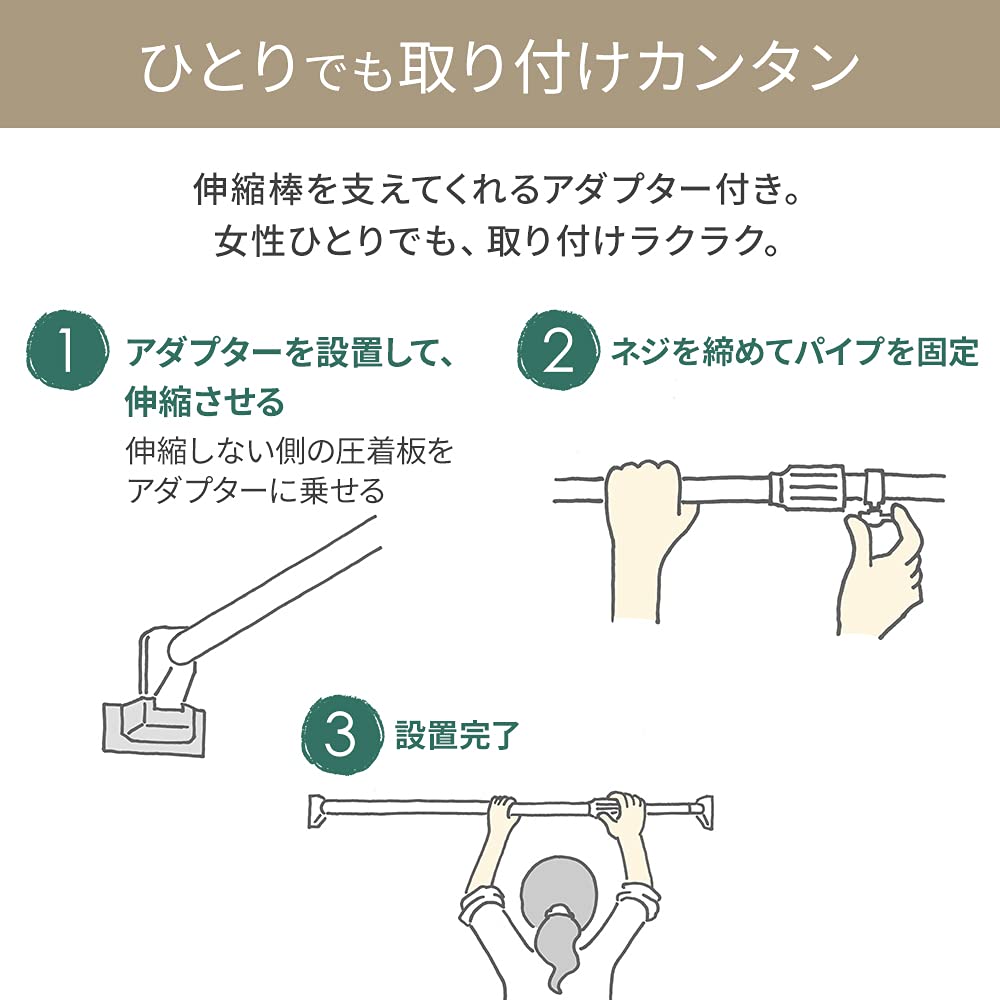 ひとりでも取り付けカンタン

伸縮棒を支えてくれるアダプター付き。
女性ひとりでも、取り付けラクラク。

1 アダプターを設置して、伸縮させる
伸縮しない側の圧着板をアダプターに乗せる

2 ネジを締めてパイプを固定

3 設置完了