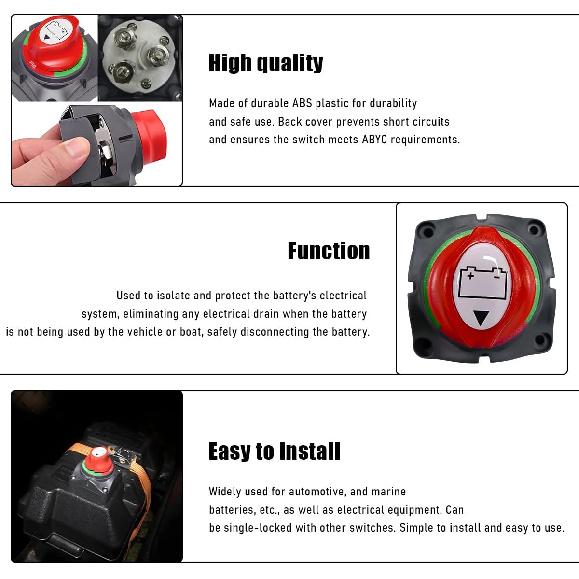 High quality

Made of durable ABS plastic for durability and safe use. Back cover prevents short circuits and ensures the switch meets ABYC requirements.

Function

Used to isolate and protect the battery's electrical system, eliminating any electrical drain when the battery is not being used by the vehicle or boat, safely disconnecting the battery.

Easy to Install

Widely used for automotive, and marine batteries, etc., as well as electrical equipment. Can be single-locked with other switches. Simple to install and easy to use.