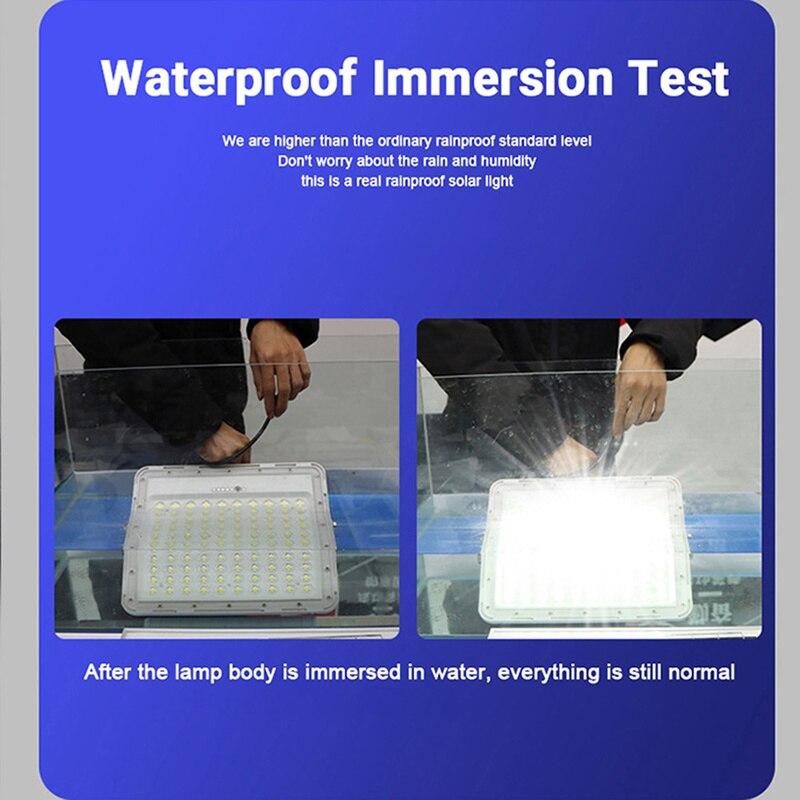 Waterproof Immersion Test

We are higher than the ordinary rainproof standard level
Don't worry about the rain and humidity
this is a real rainproof solar light

After the lamp body is immersed in water, everything is still normal