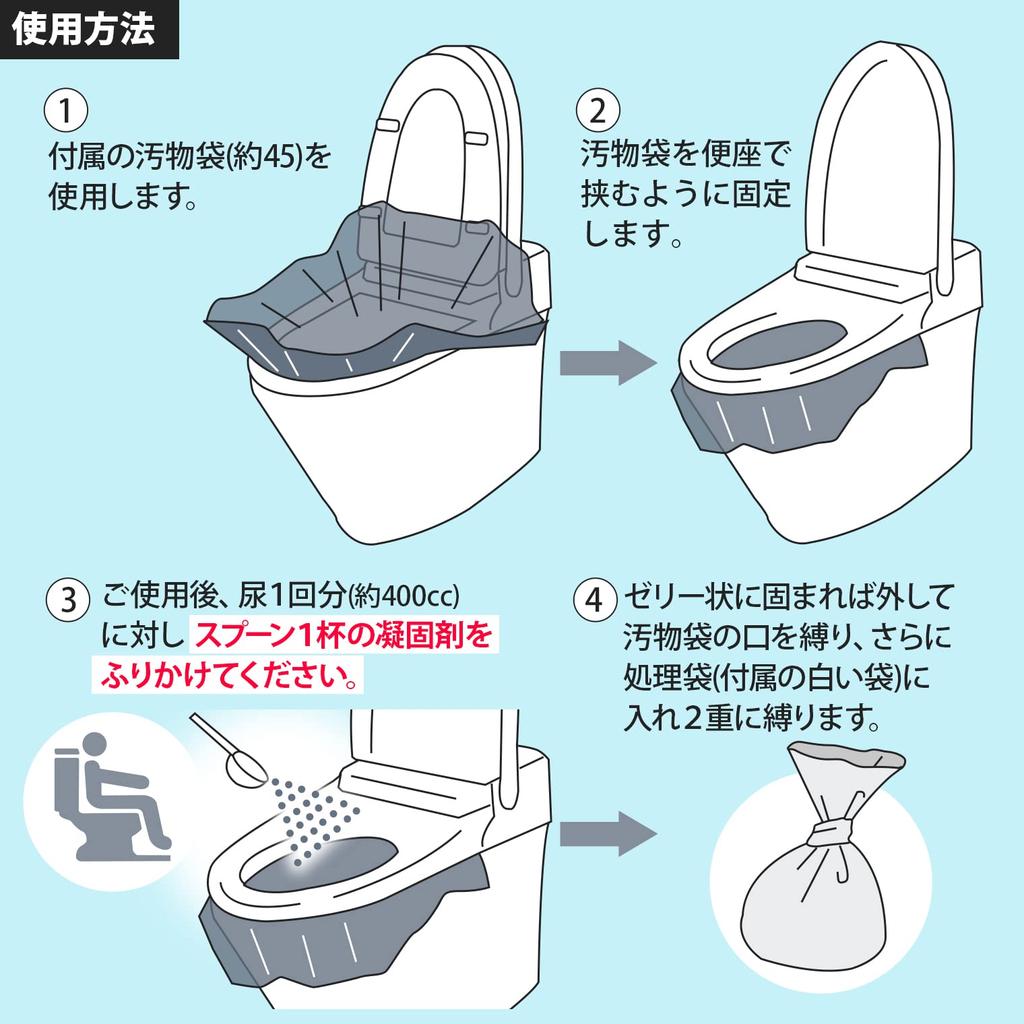 使用方法

1
付属の汚物袋(約45)を使用します。

2
汚物袋を便座で挟むように固定します。

3
ご使用後、尿1回分(約400cc)に対し スプーン1杯の凝固剤をふりかけてください。

4
ゼリー状に固まれば外して汚物袋の口を縛り、さらに処理袋(付属の白い袋)に入れ2重に縛ります。