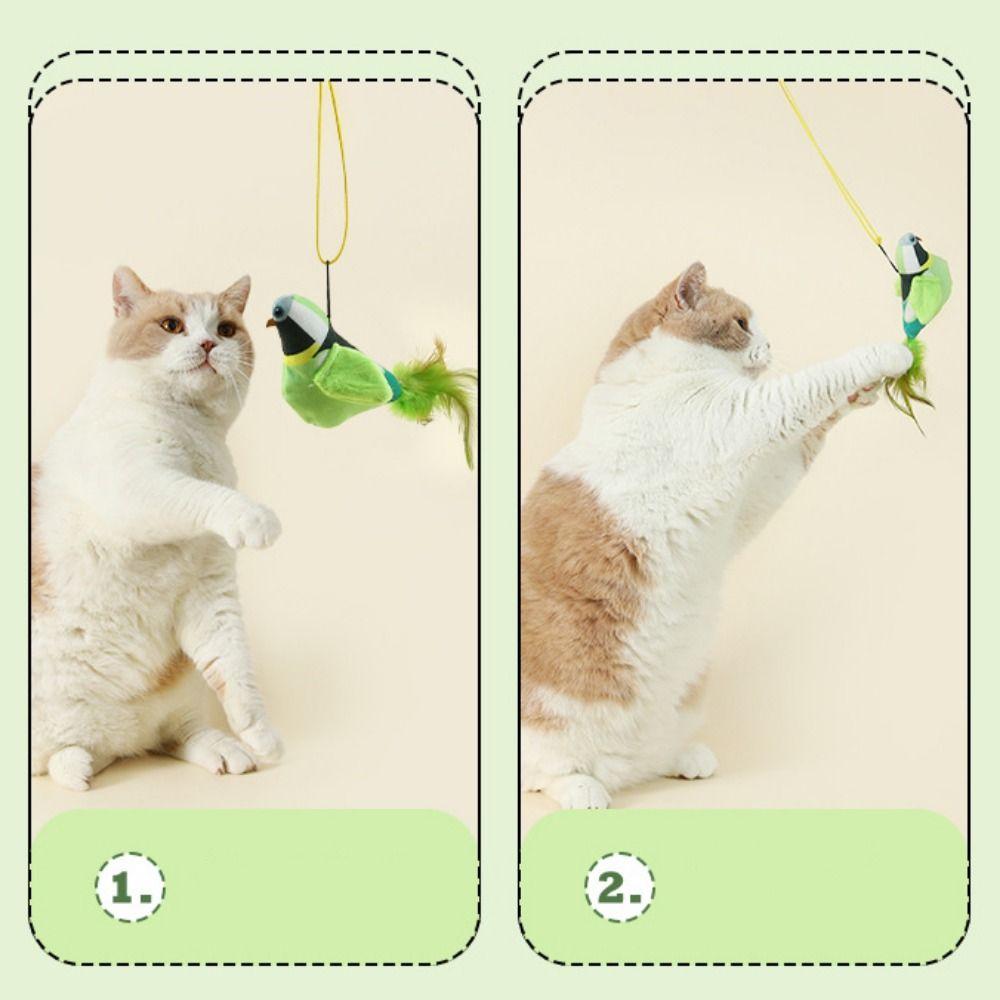 1.

2.