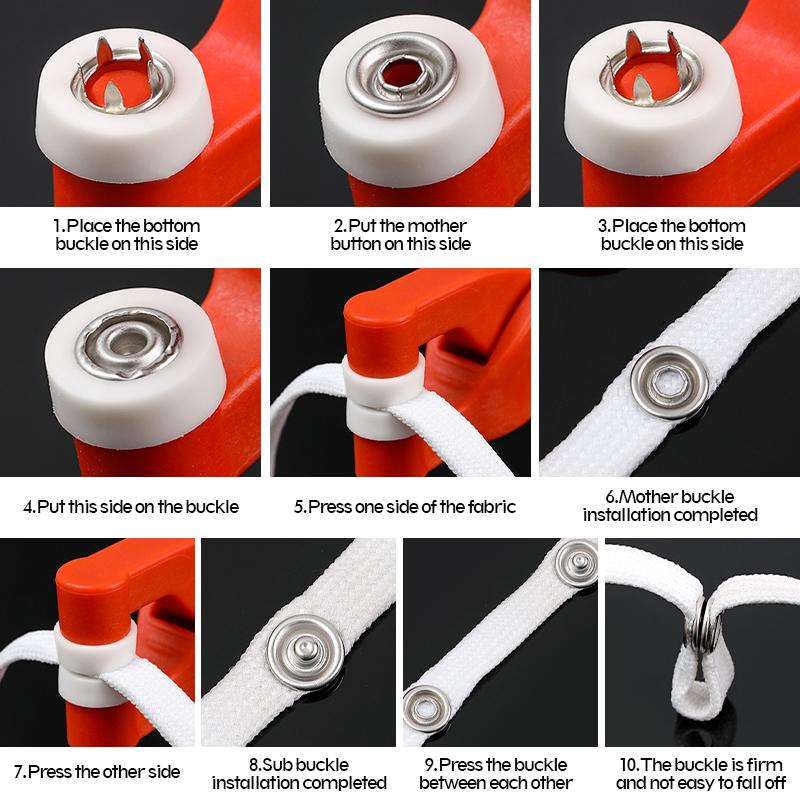 1.Place the bottom buckle on this side

2.Put the mother button on this side

3.Place the bottom buckle on this side

4.Put this side on the buckle

5.Press one side of the fabric

6.Mother buckle installation completed

7.Press the other side

8.Sub buckle installation completed

9.Press the buckle between each other

10.The buckle is firm and not easy to fall off