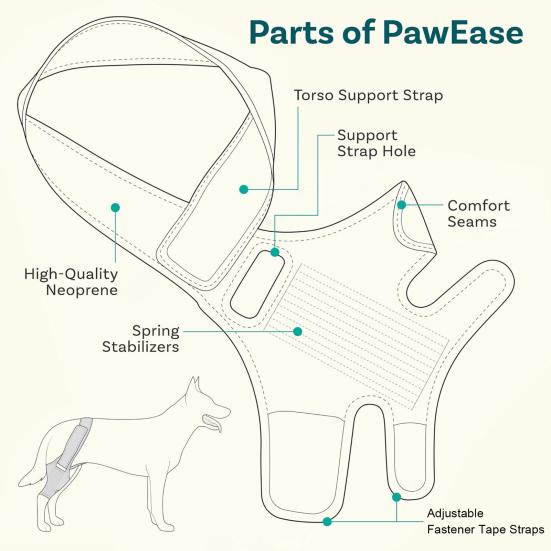 Parts of PawEase

Torso Support Strap

Support Strap Hole

Comfort Seams

High-Quality Neoprene

Spring Stabilizers

Adjustable Fastener Tape Straps