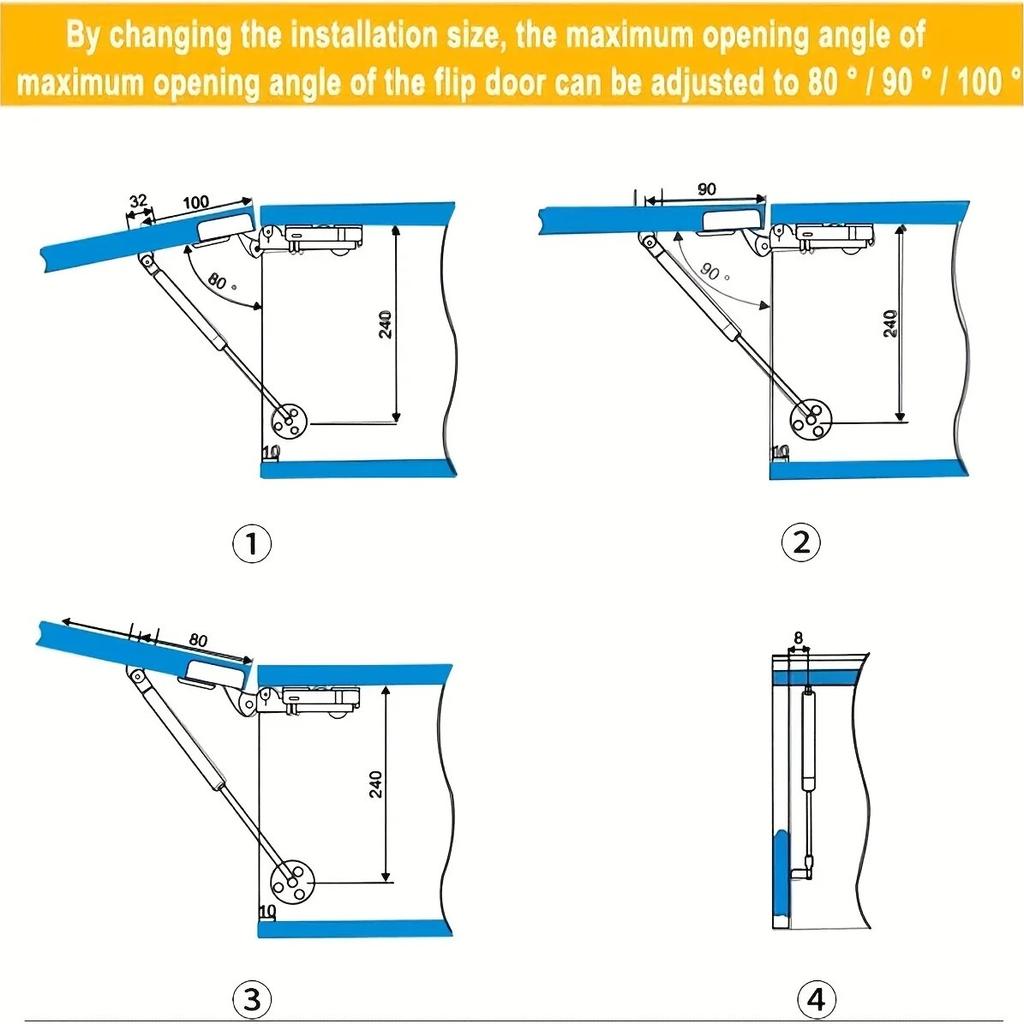 By changing the installation size, the maximum opening angle of maximum opening angle of the flip door can be adjusted to 80 ° / 90 ° / 100 °

32
100
80 °
240
10
①

90
90 °
240
10
②

80
240
10
③

8
④