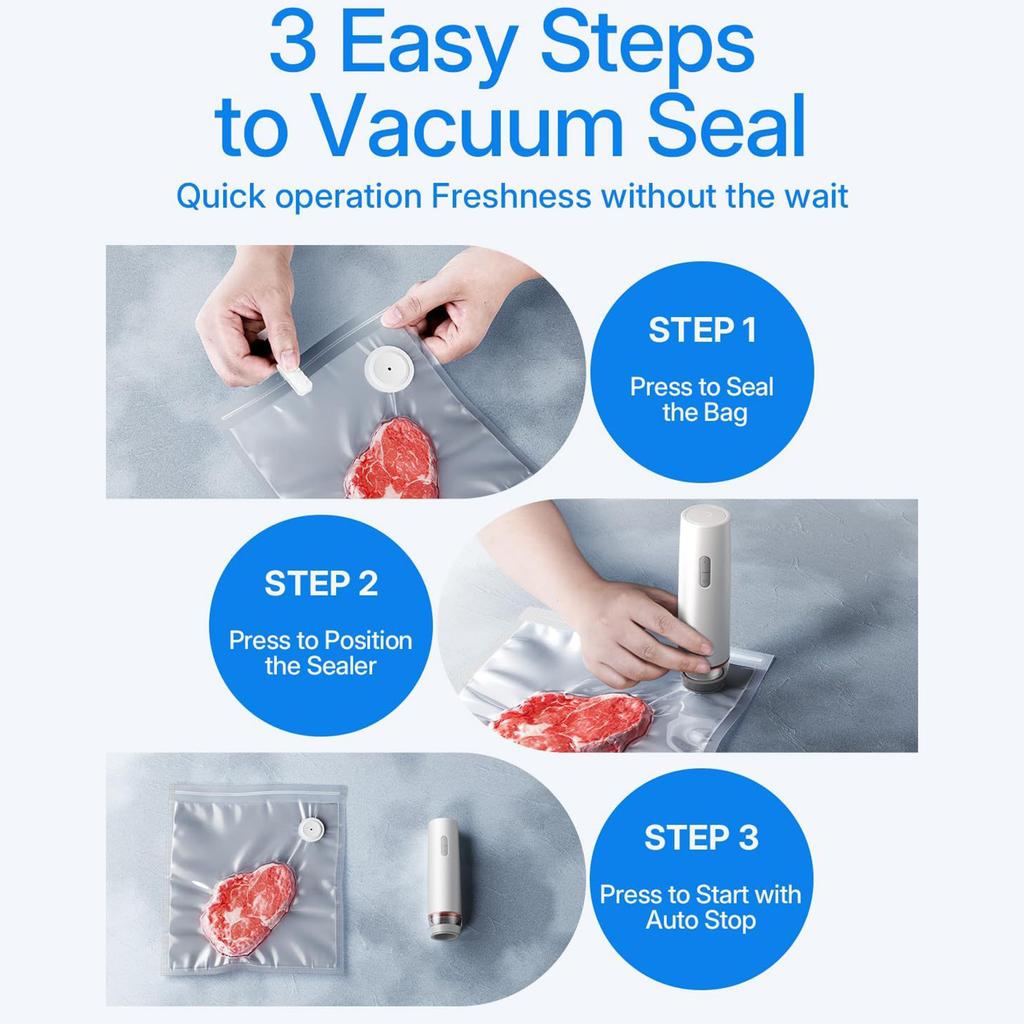 3 Easy Steps to Vacuum Seal

Quick operation Freshness without the wait

STEP 1

Press to Seal the Bag

STEP 2

Press to Position the Sealer

STEP 3

Press to Start with Auto Stop