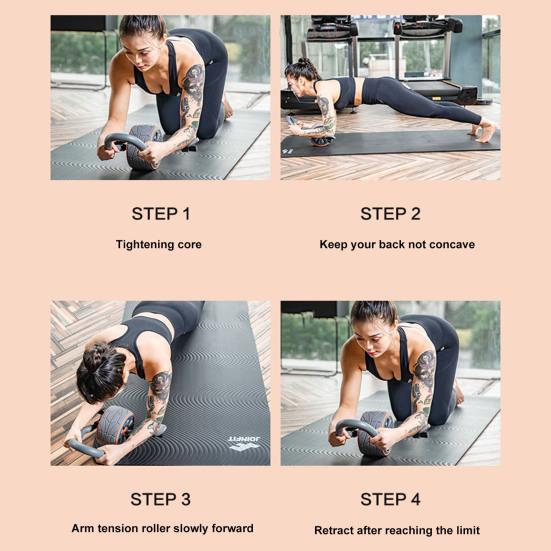 STEP 1

Tightening core

STEP 2

Keep your back not concave

JOINFIT

STEP 3

Arm tension roller slowly forward

STEP 4

Retract after reaching the limit