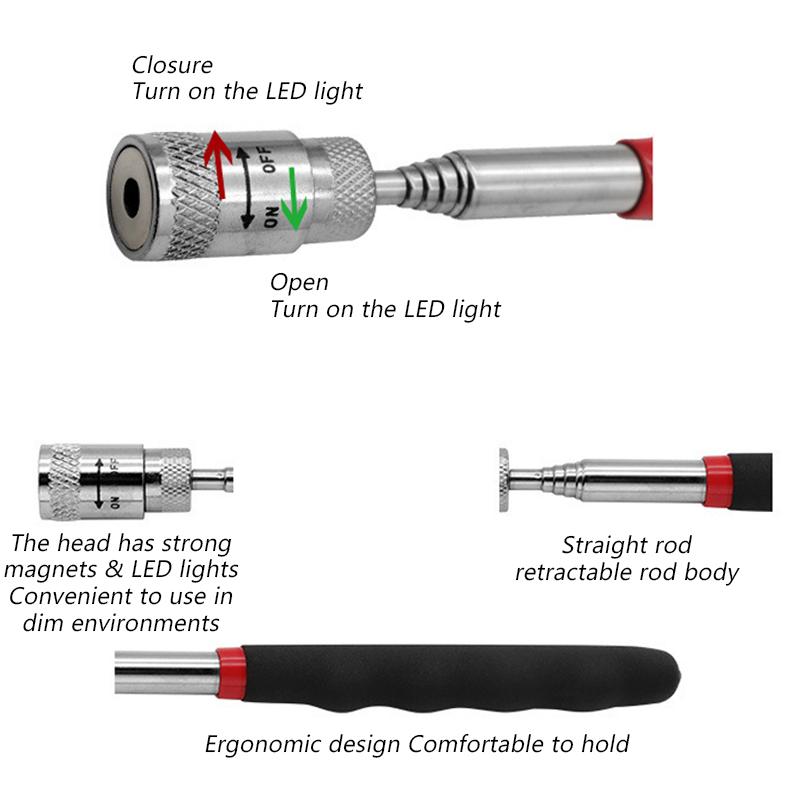 Closure
Turn on the LED light

OFF
ON

Open
Turn on the LED light

OFF
ON

The head has strong magnets & LED lights Convenient to use in dim environments

Straight rod
retractable rod body

Ergonomic design Comfortable to hold