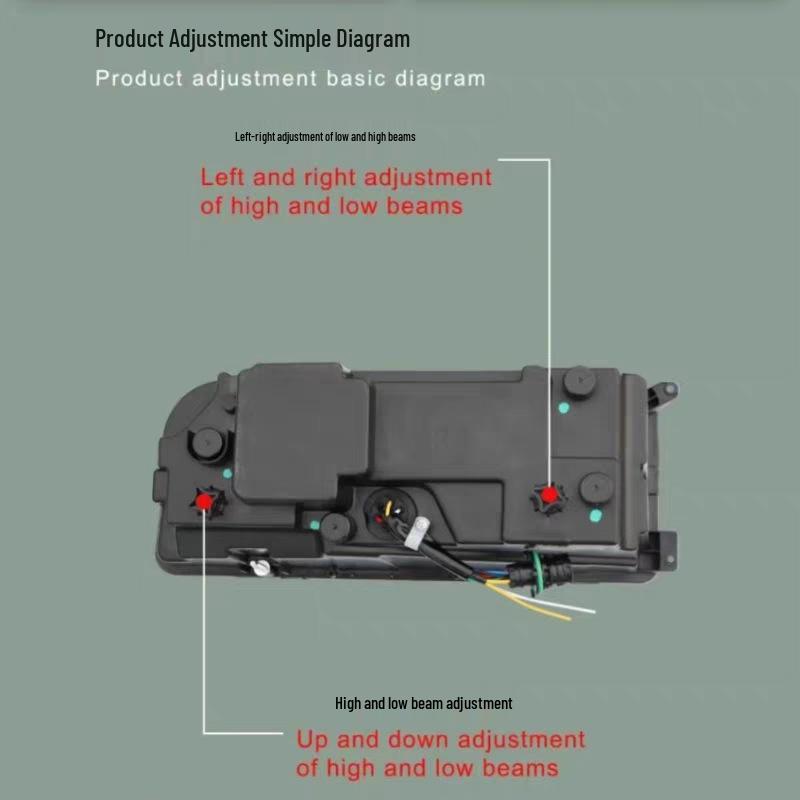 Product Adjustment Simple Diagram

Product adjustment basic diagram

Left-right adjustment of low and high beams

Left and right adjustment of high and low beams

High and low beam adjustment

Up and down adjustment of high and low beams