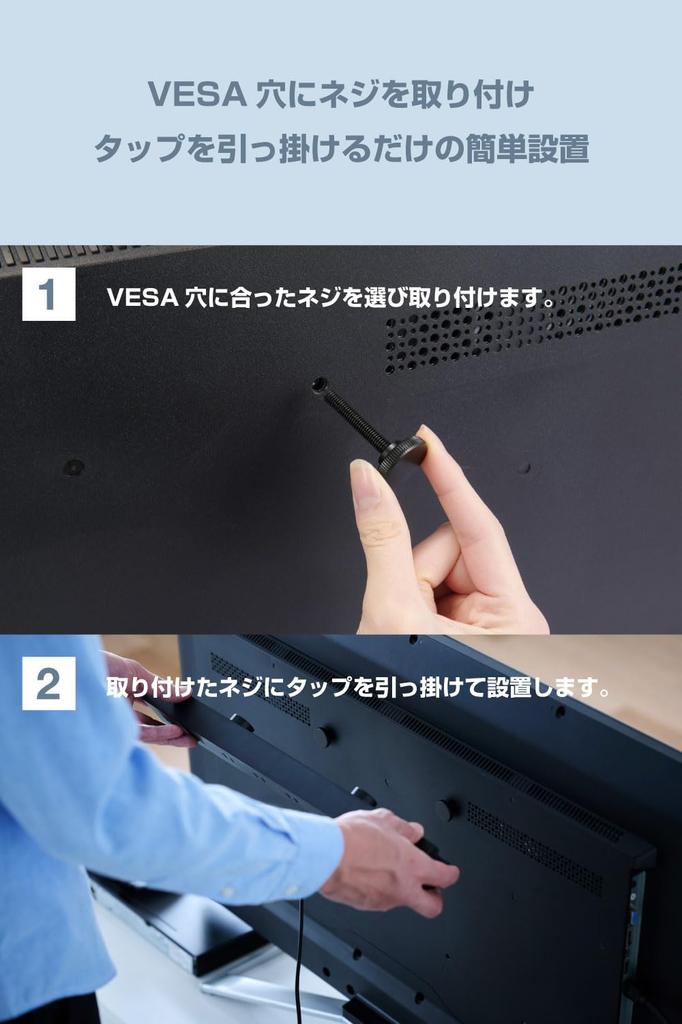 VESA 穴にネジを取り付け
タップを引っ掛けるだけの簡単設置

1
VESA 穴に合ったネジを選び取り付けます。

2
取り付けたネジにタップを引っ掛けて設置します。