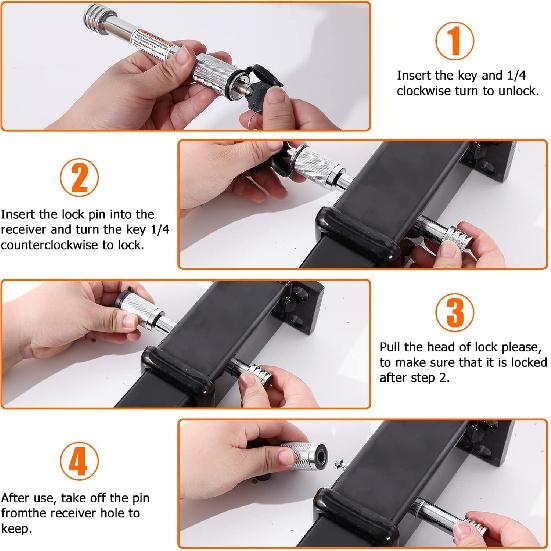 1

Insert the key and 1/4 clockwise turn to unlock.

2

Insert the lock pin into the receiver and turn the key 1/4 counterclockwise to lock.

3

Pull the head of lock please, to make sure that it is locked after step 2.

4

After use, take off the pin fromthe receiver hole to keep.