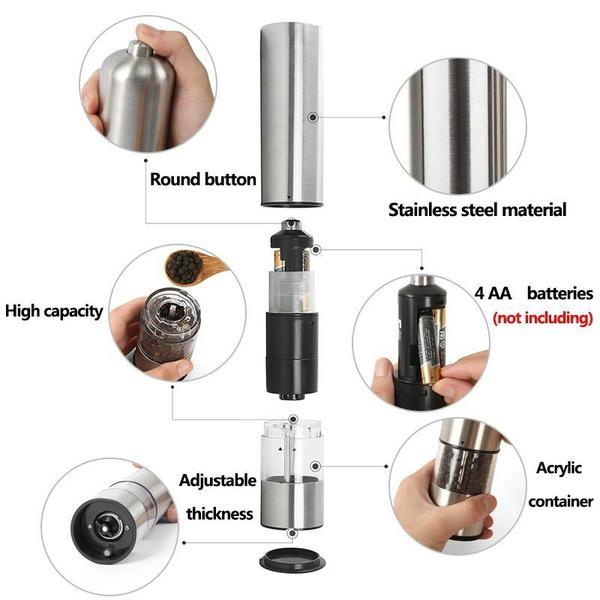 Round button

Stainless steel material

High capacity

4 AA batteries
(not including)

Adjustable thickness

Acrylic container