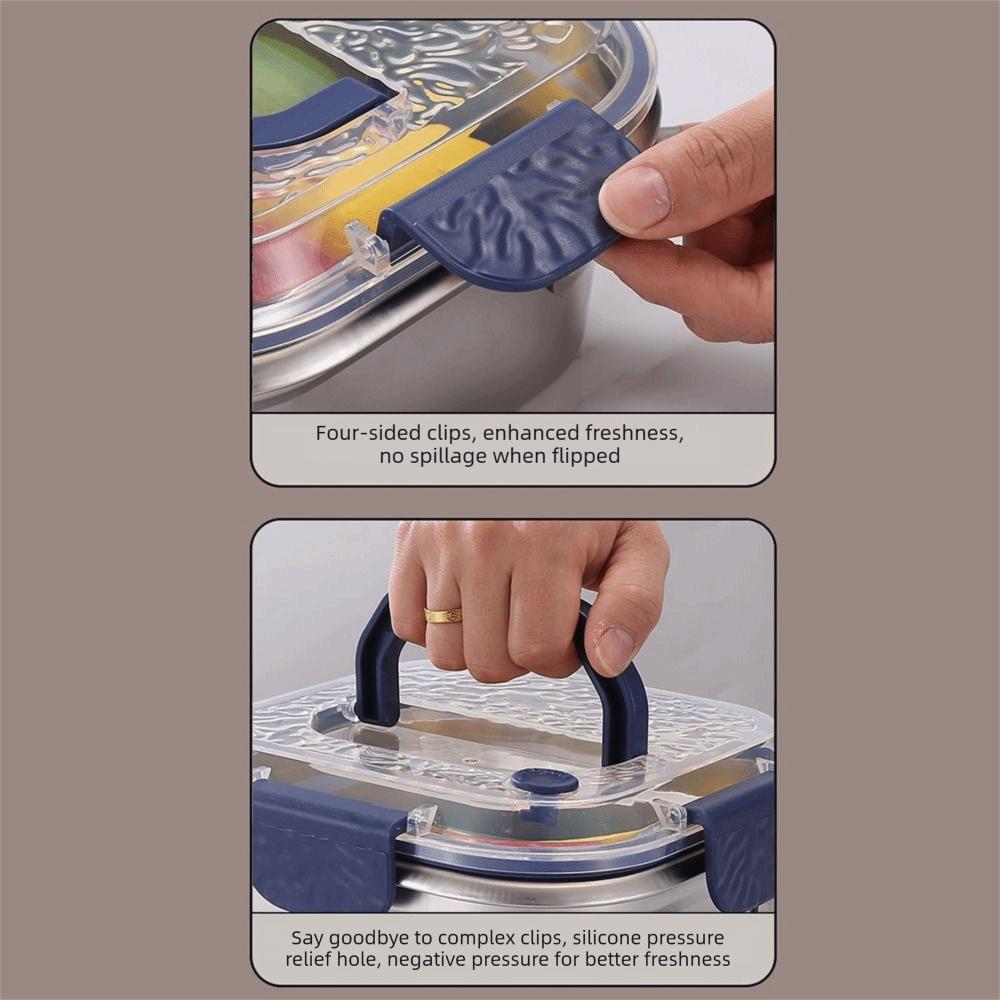 Four-sided clips, enhanced freshness, no spillage when flipped

Say goodbye to complex clips, silicone pressure relief hole, negative pressure for better freshness