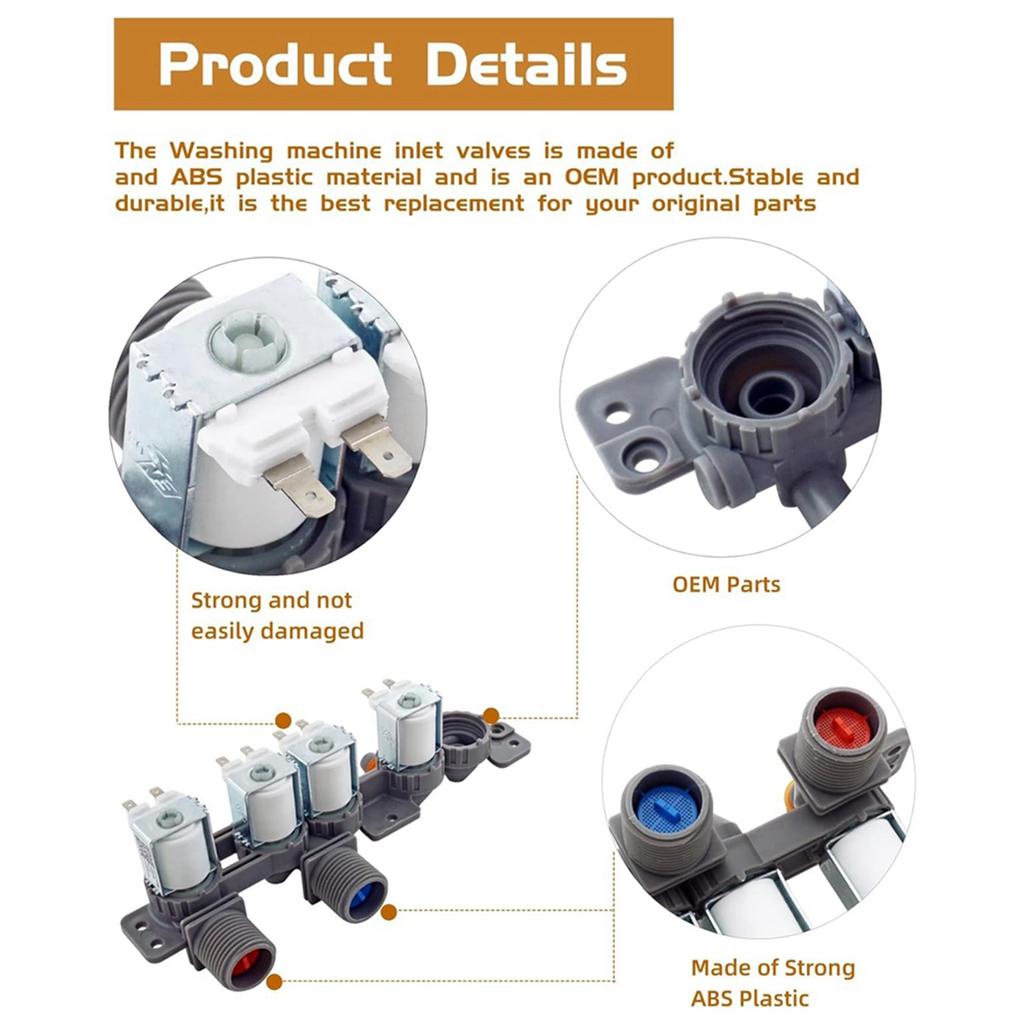 Product Details

The Washing machine inlet valves is made of and ABS plastic material and is an OEM product.Stable and durable,it is the best replacement for your original parts

Strong and not easily damaged

OEM Parts

Made of Strong ABS Plastic