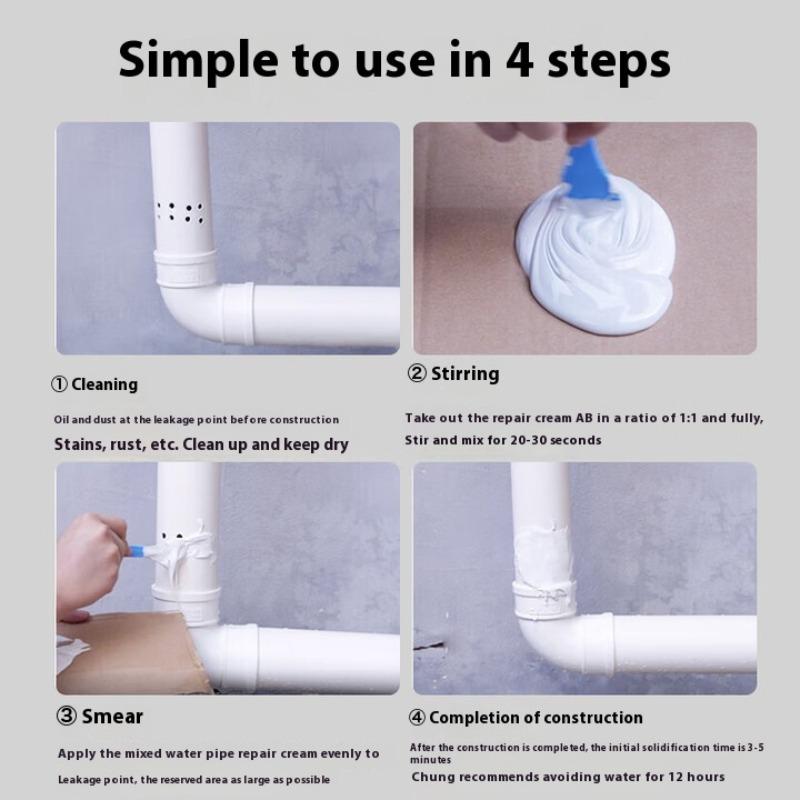 Simple to use in 4 steps

① Cleaning

Oil and dust at the leakage point before construction

Stains, rust, etc. Clean up and keep dry

② Stirring

Take out the repair cream AB in a ratio of 1:1 and fully,

Stir and mix for 20-30 seconds

③ Smear

Apply the mixed water pipe repair cream evenly to

Leakage point, the reserved area as large as possible

④ Completion of construction

After the construction is completed, the initial solidification time is 3-5 minutes

Chung recommends avoiding water for 12 hours