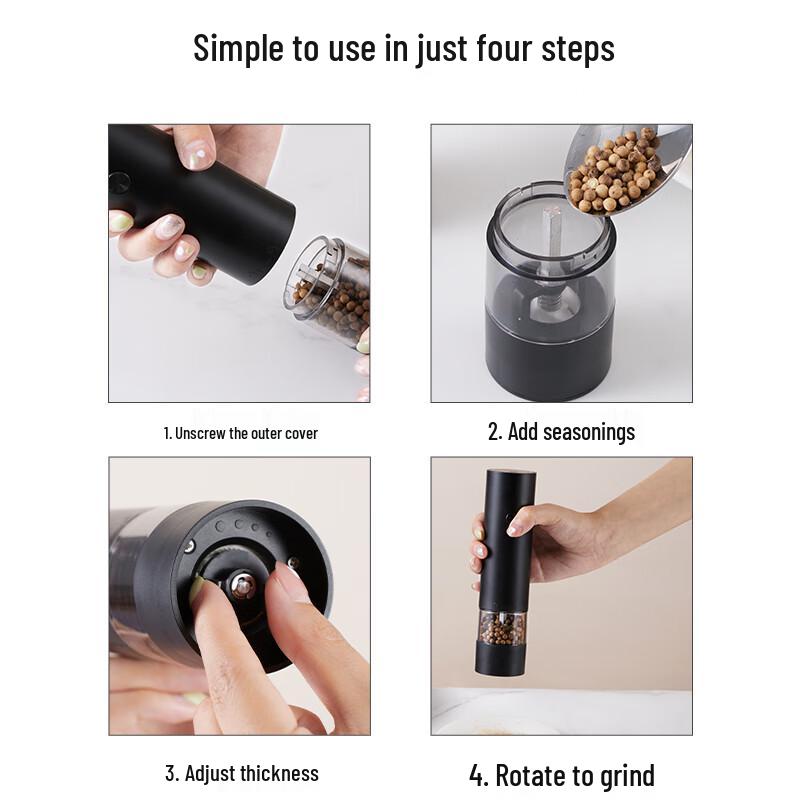 Simple to use in just four steps

1. Unscrew the outer cover

2. Add seasonings

3. Adjust thickness

4. Rotate to grind