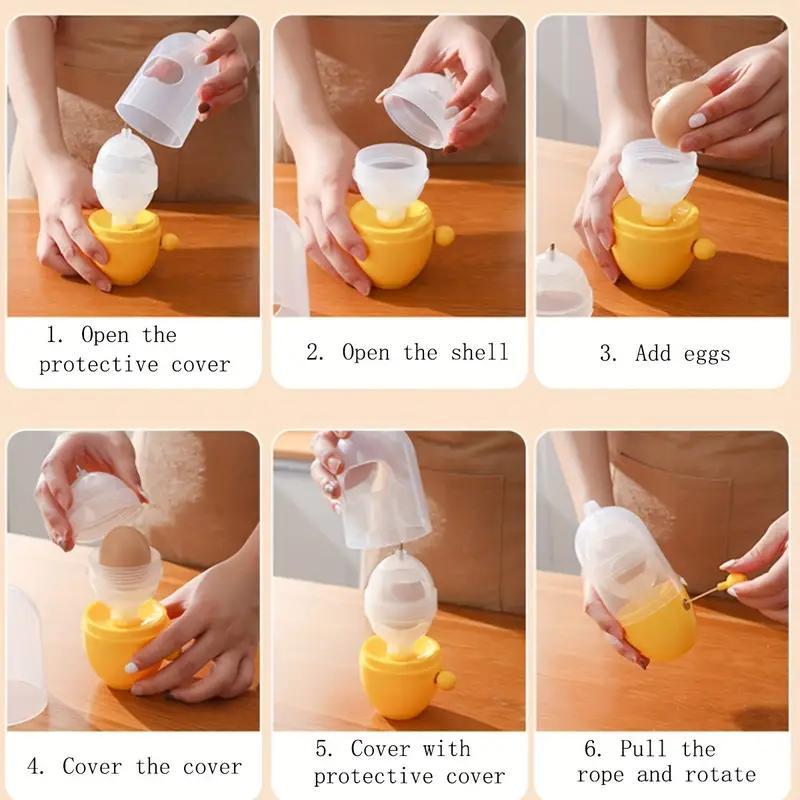 1. Open the protective cover

2. Open the shell

3. Add eggs

4. Cover the cover

5. Cover with protective cover

6. Pull the rope and rotate