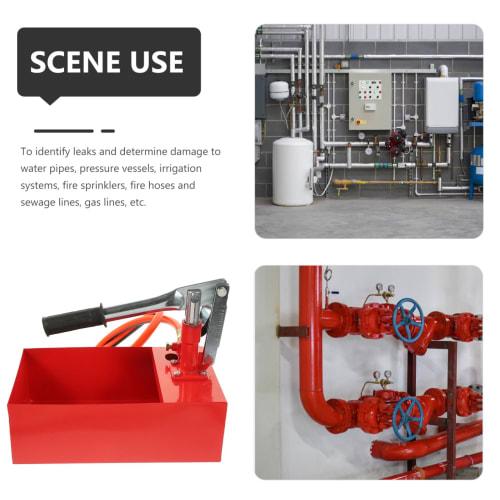 SCENE USE

To identify leaks and determine damage to water pipes, pressure vessels, irrigation systems, fire sprinklers, fire hoses and sewage lines, gas lines, etc.