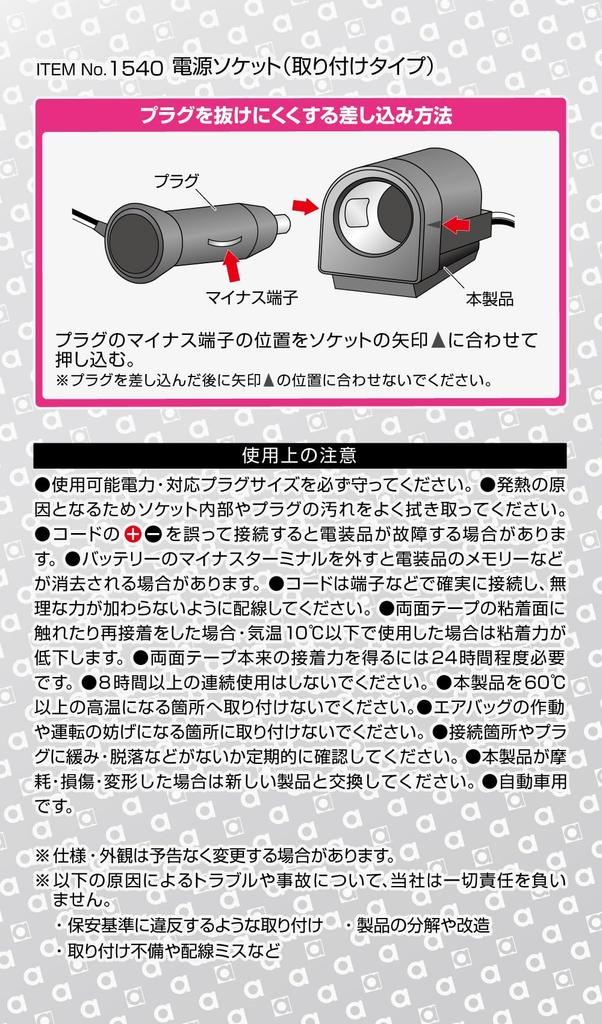 ITEM No.1540 電源ソケット(取り付けタイプ)

プラグを抜けにくくする差し込み方法

プラグ

マイナス端子

本製品

プラグのマイナス端子の位置をソケットの矢印▲に合わせて押し込む。
※プラグを差し込んだ後に矢印▲の位置に合わせないでください。

使用上の注意

●使用可能電力・対応プラグサイズを必ず守ってください。●発熱の原因となるためソケット内部やプラグの汚れをよく拭き取ってください。●コードの⊕⊖を誤って接続すると電装品が故障する場合があります。●バッテリーのマイナスターミナルを外すと電装品のメモリーなどが消去される場合があります。●コードは端子などで確実に接続し、無理な力が加わらないように配線してください。●両面テープの粘着面に触れたり再接着をした場合・気温10℃以下で使用した場合は粘着力が低下します。●両面テープ本来の接着力を得るには24時間程度必要です。●8時間以上の連続使用はしないでください。●本製品を60℃以上の高温になる箇所へ取り付けないでください。●エアバッグの作動や運転の妨げになる箇所に取り付けないでください。●接続箇所やプラグに緩み・脱落などがないか定期的に確認してください。●本製品が摩耗・損傷・変形した場合は新しい製品と交換してください。●自動車用です。

※仕様・外観は予告なく変更する場合があります。
※以下の原因によるトラブルや事故について、当社は一切責任を負いません。
・保安基準に違反するような取り付け ・製品の分解や改造
・取り付け不備や配線ミスなど