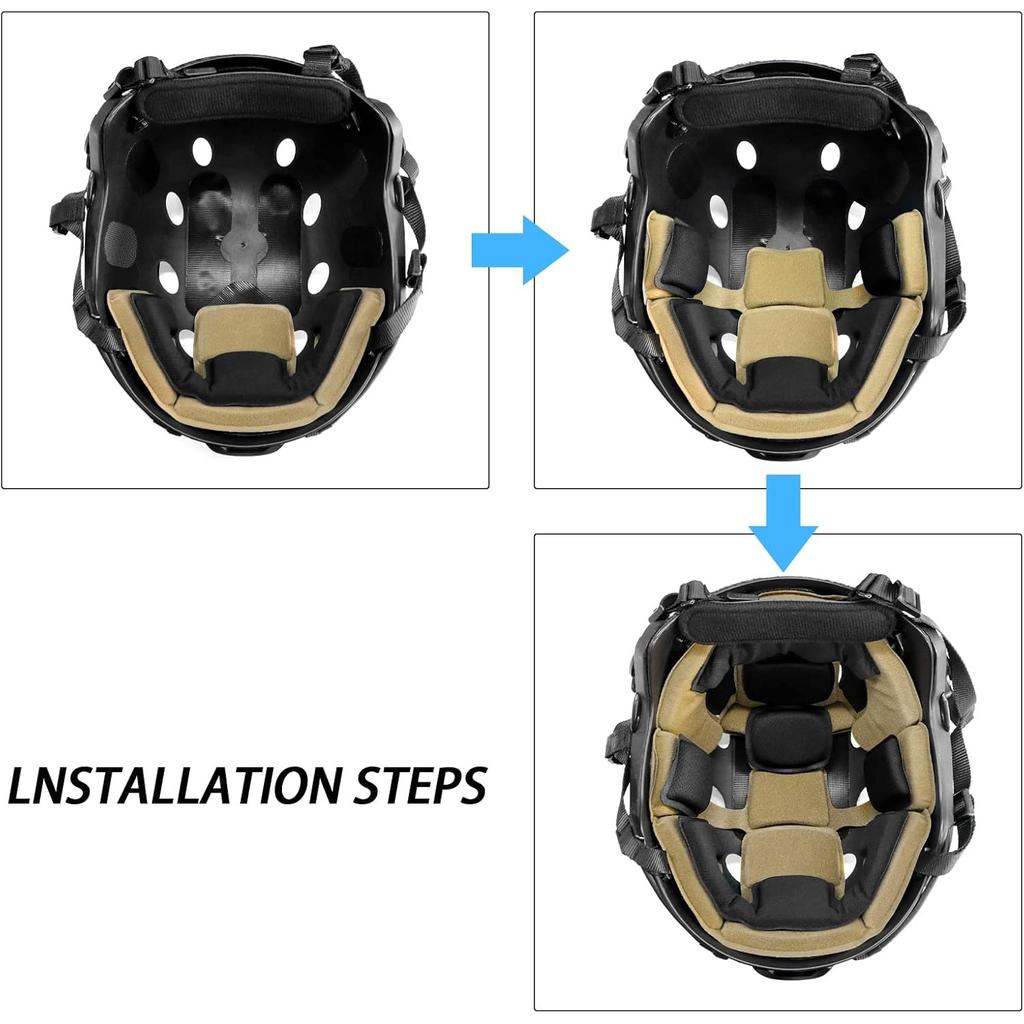 LNSTALLATION STEPS