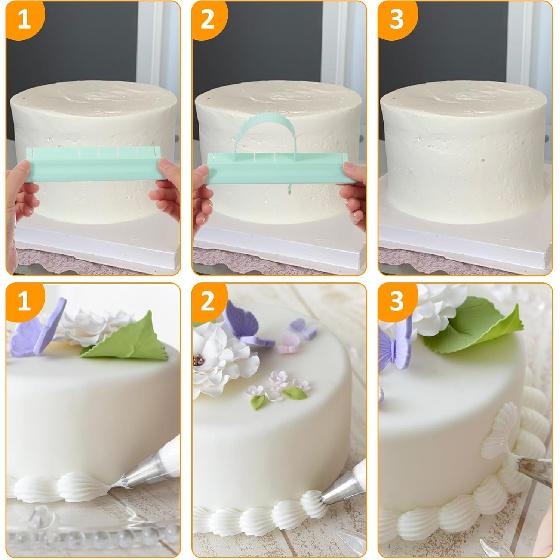 1
2
3
1
2
3