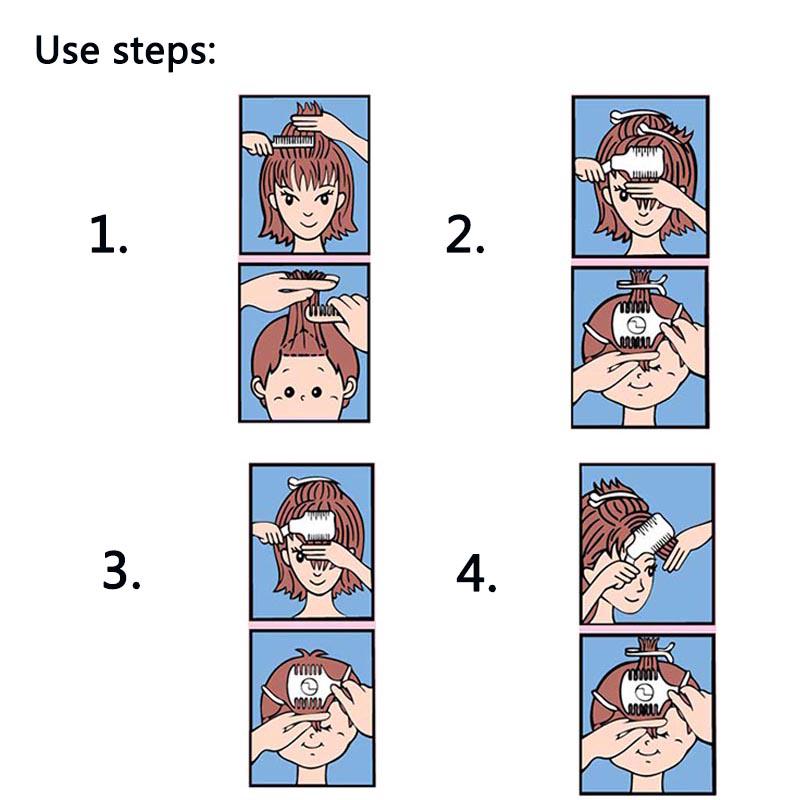 Use steps:

1.

2.

3.

4.