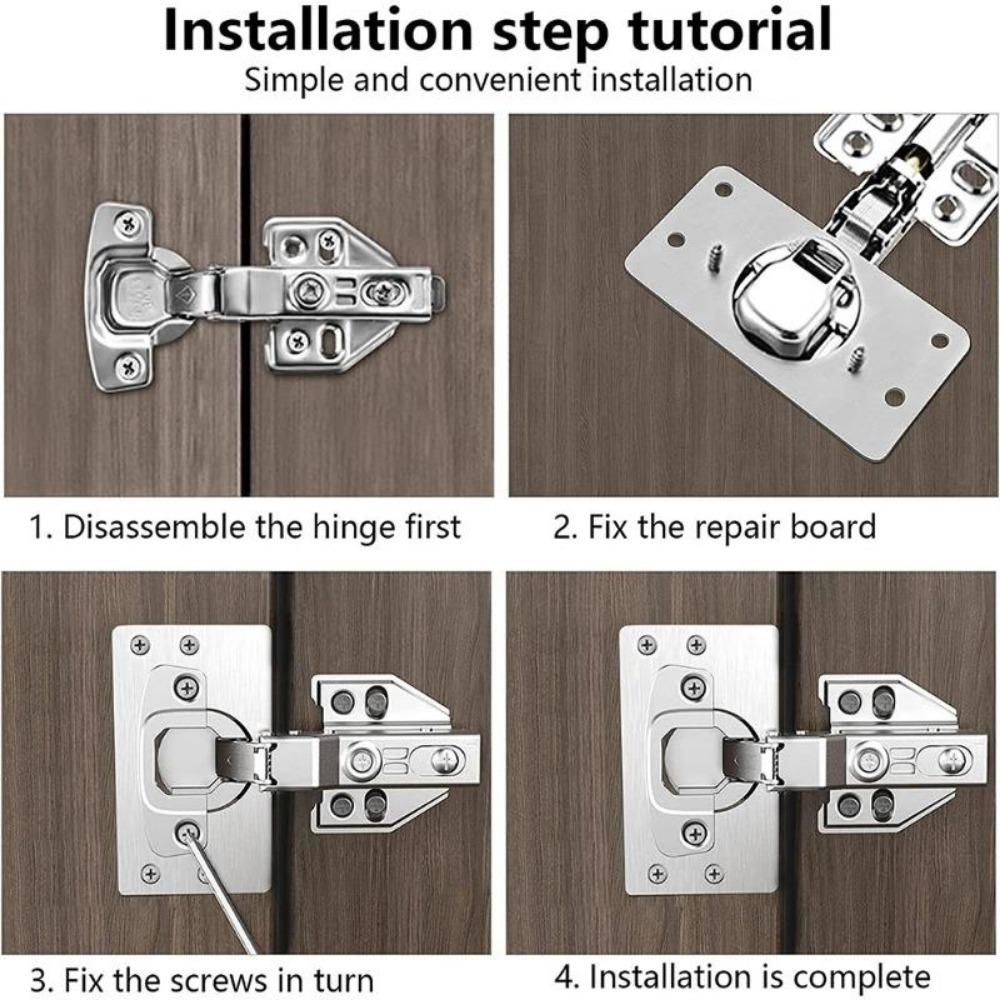 Installation step tutorial

Simple and convenient installation

1. Disassemble the hinge first

2. Fix the repair board

3. Fix the screws in turn

4. Installation is complete