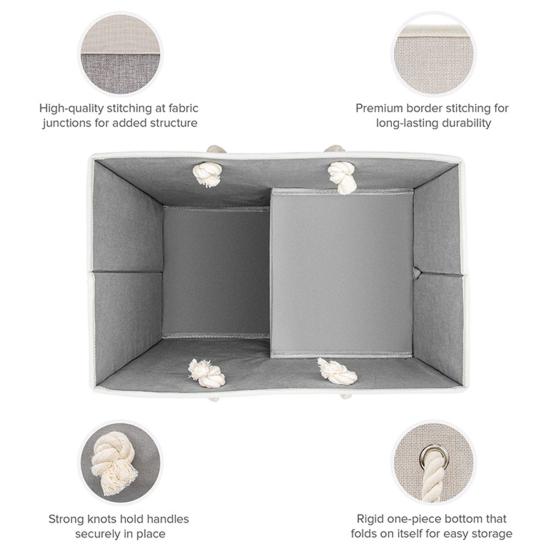 High-quality stitching at fabric junctions for added structure

Premium border stitching for long-lasting durability

Strong knots hold handles securely in place

Rigid one-piece bottom that folds on itself for easy storage