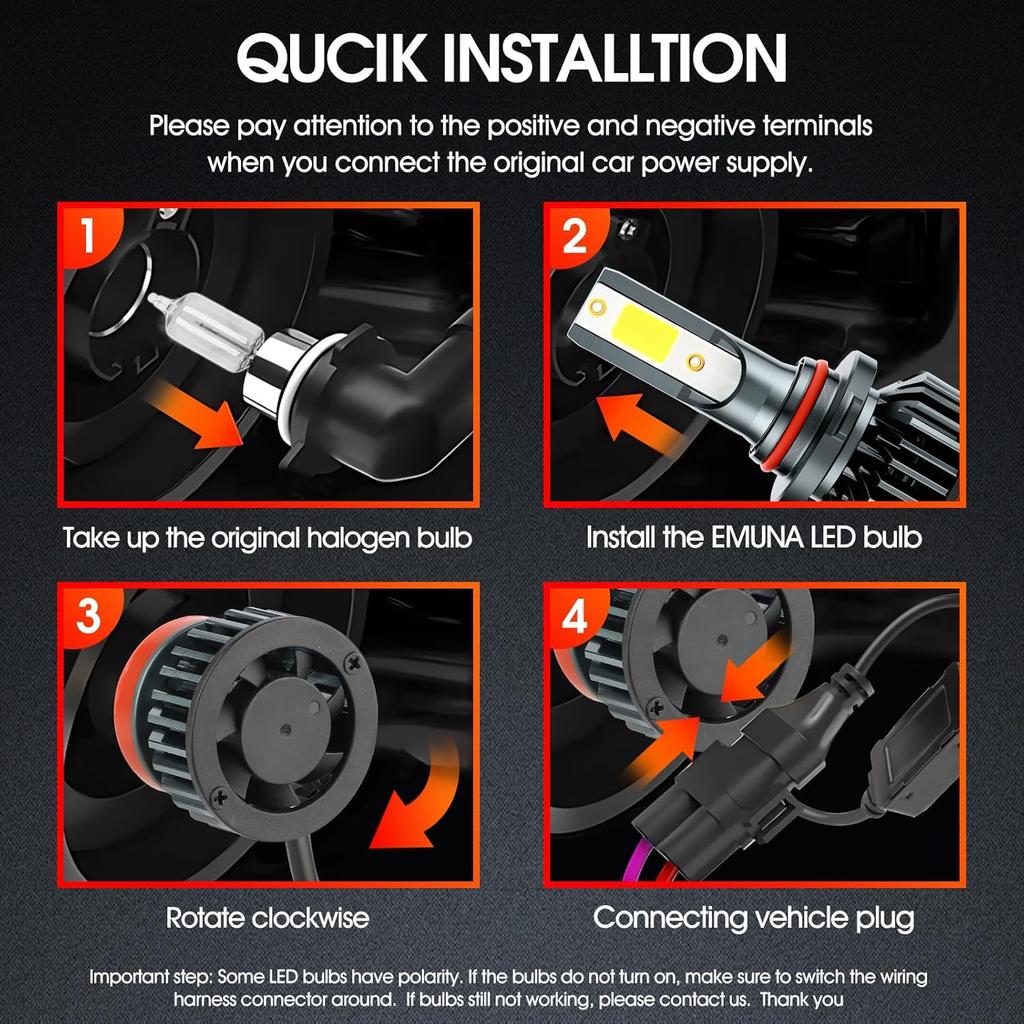 QUCIK INSTALLTION

Please pay attention to the positive and negative terminals when you connect the original car power supply.

1

Take up the original halogen bulb

2

Install the EMUNA LED bulb

3

Rotate clockwise

4

Connecting vehicle plug

Important step: Some LED bulbs have polarity. If the bulbs do not turn on, make sure to switch the wiring harness connector around. If bulbs still not working, please contact us. Thank you