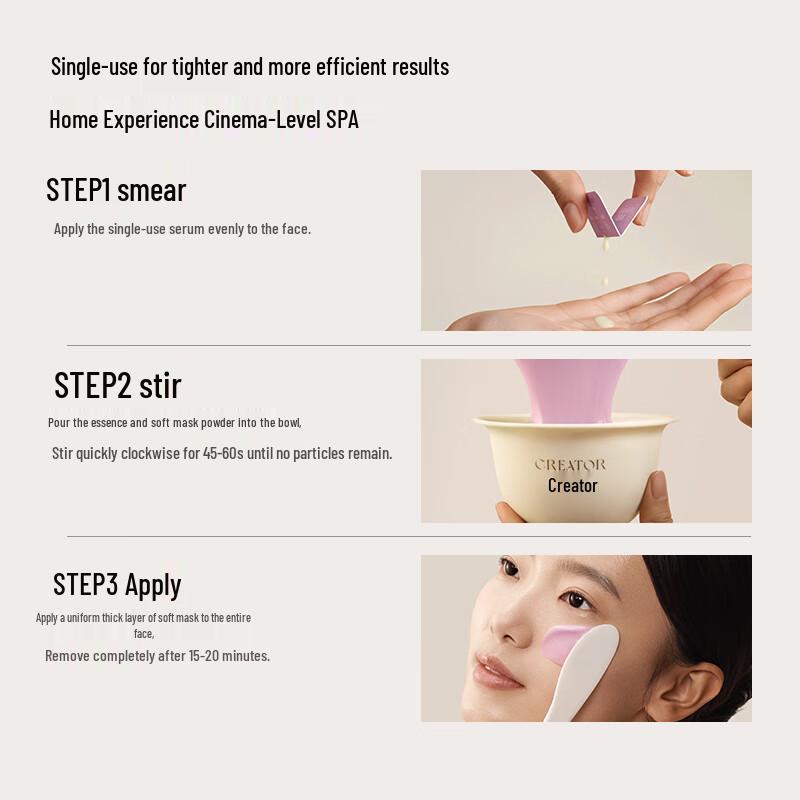 Single-use for tighter and more efficient results

Home Experience Cinema-Level SPA

STEP1 smear

Apply the single-use serum evenly to the face.

STEP2 stir

Pour the essence and soft mask powder into the bowl,

Stir quickly clockwise for 45-60s until no particles remain.

CREATOR
Creator

STEP3 Apply

Apply a uniform thick layer of soft mask to the entire face,

Remove completely after 15-20 minutes.