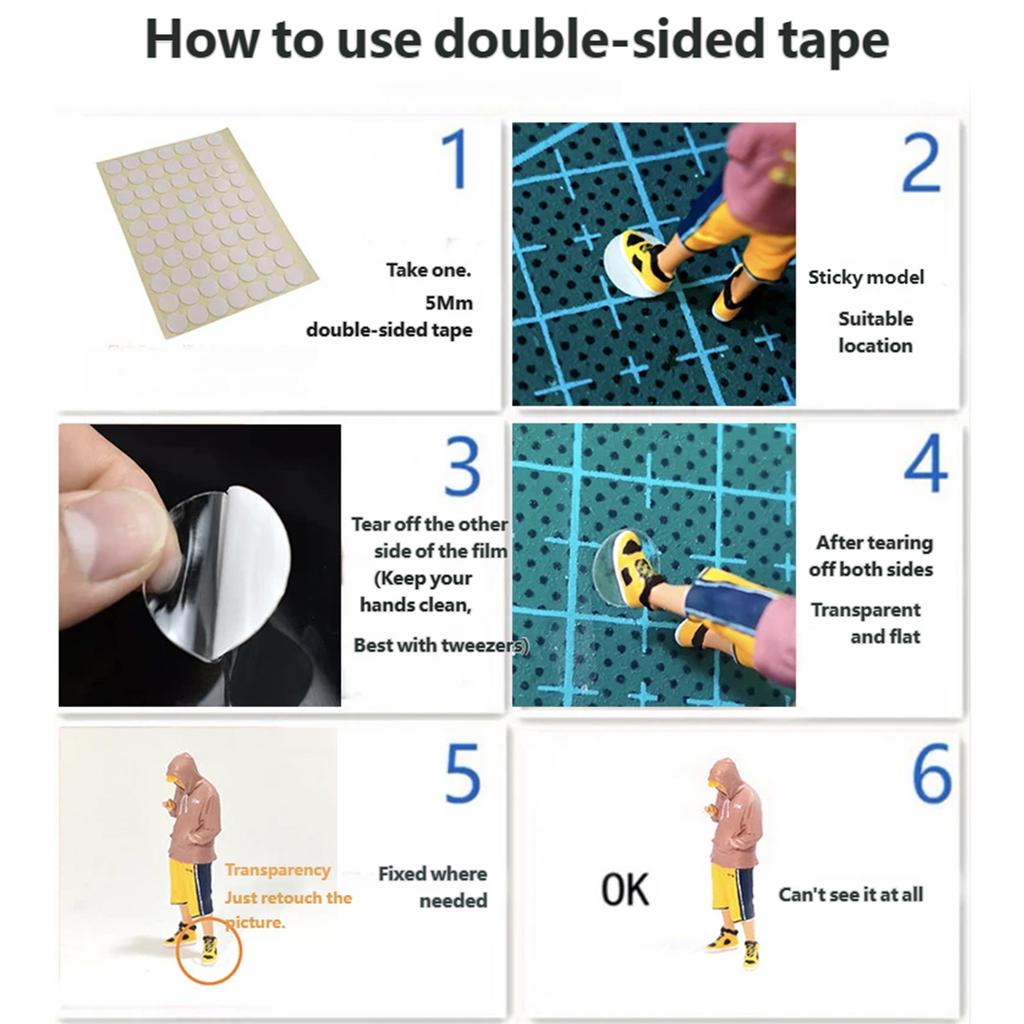 How to use double-sided tape

1

Take one. 5Mm double-sided tape

2

Sticky model Suitable location

3

Tear off the other side of the film (Keep your hands clean, Best with tweezers)

4

After tearing off both sides Transparent and flat

5

Transparency Just retouch the picture.

Fixed where needed

6

OK

Can't see it at all